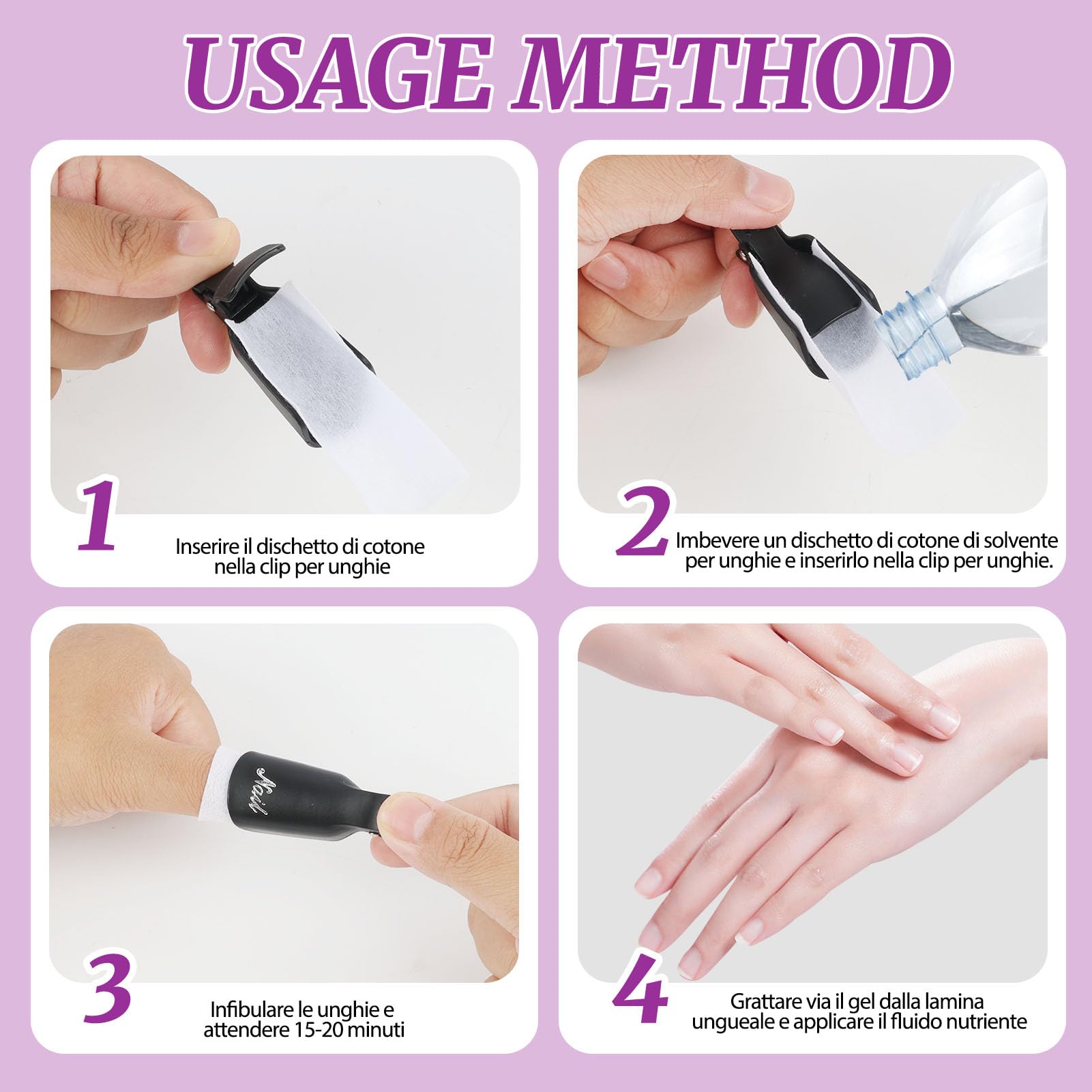 USAGE METHOD

1

Inserire il dischetto di cotone nella clip per unghie

2

Imbevere un dischetto di cotone di solvente per unghie e inserirlo nella clip per unghie.

Nail

3

Infibulare le unghie e attendere 15-20 minuti

4

Grattare via il gel dalla lamina ungueale e applicare il fluido nutriente