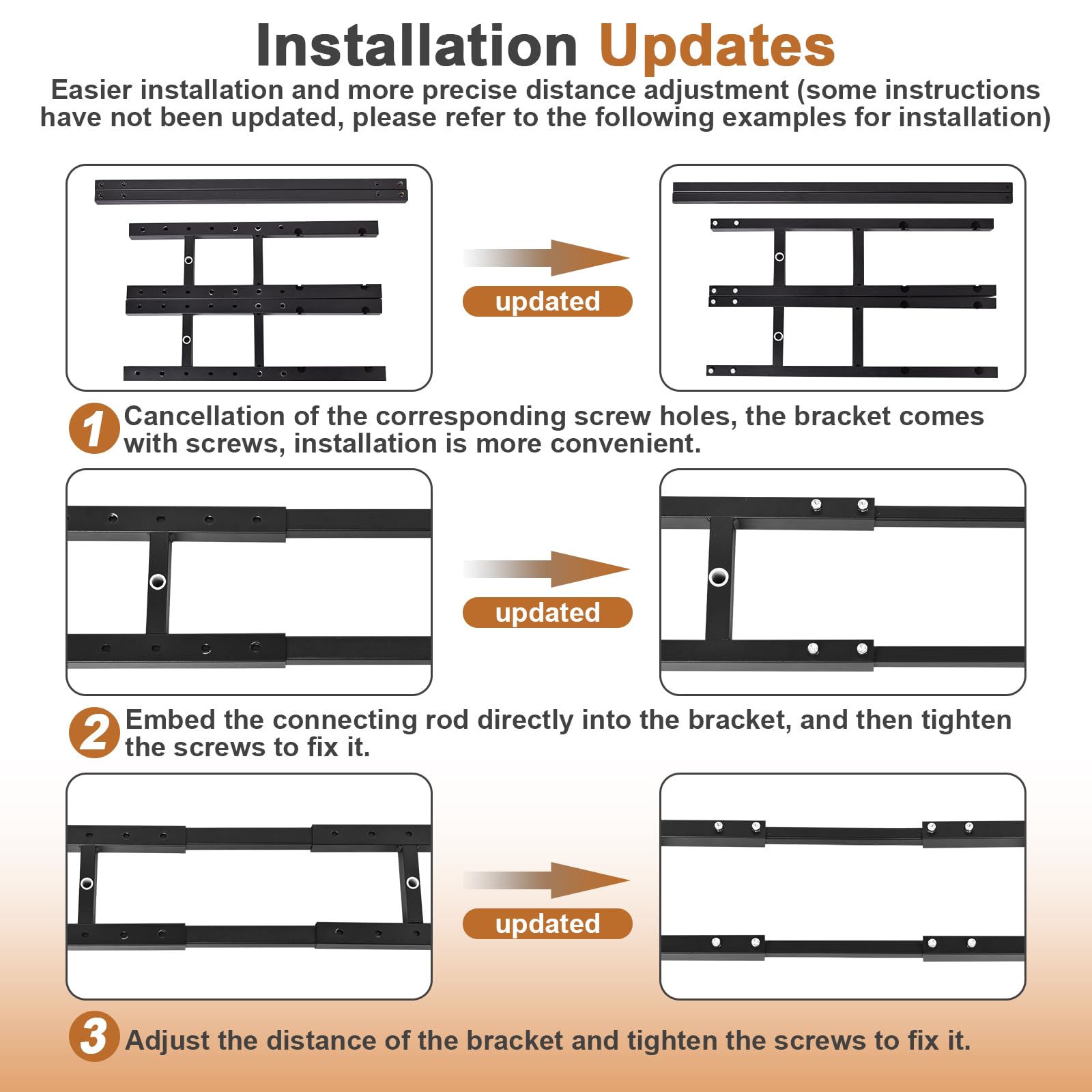 Installation Updates

Easier installation and more precise distance adjustment (some instructions have not been updated, please refer to the following examples for installation)

updated

1 Cancellation of the corresponding screw holes, the bracket comes with screws, installation is more convenient.

updated

2 Embed the connecting rod directly into the bracket, and then tighten the screws to fix it.

updated

3 Adjust the distance of the bracket and tighten the screws to fix it.