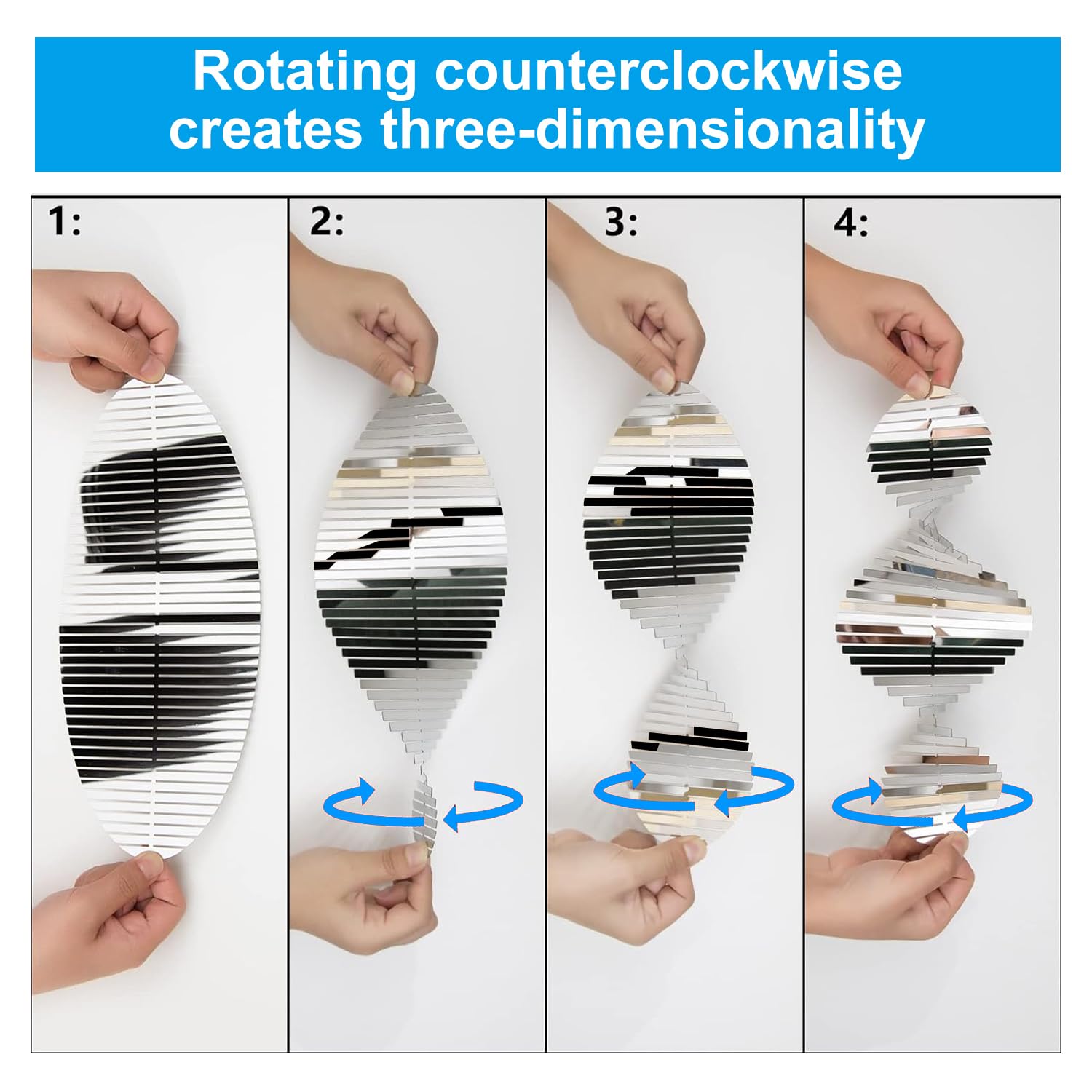 Rotating counterclockwise creates three-dimensionality

1:

2:

3:

4: