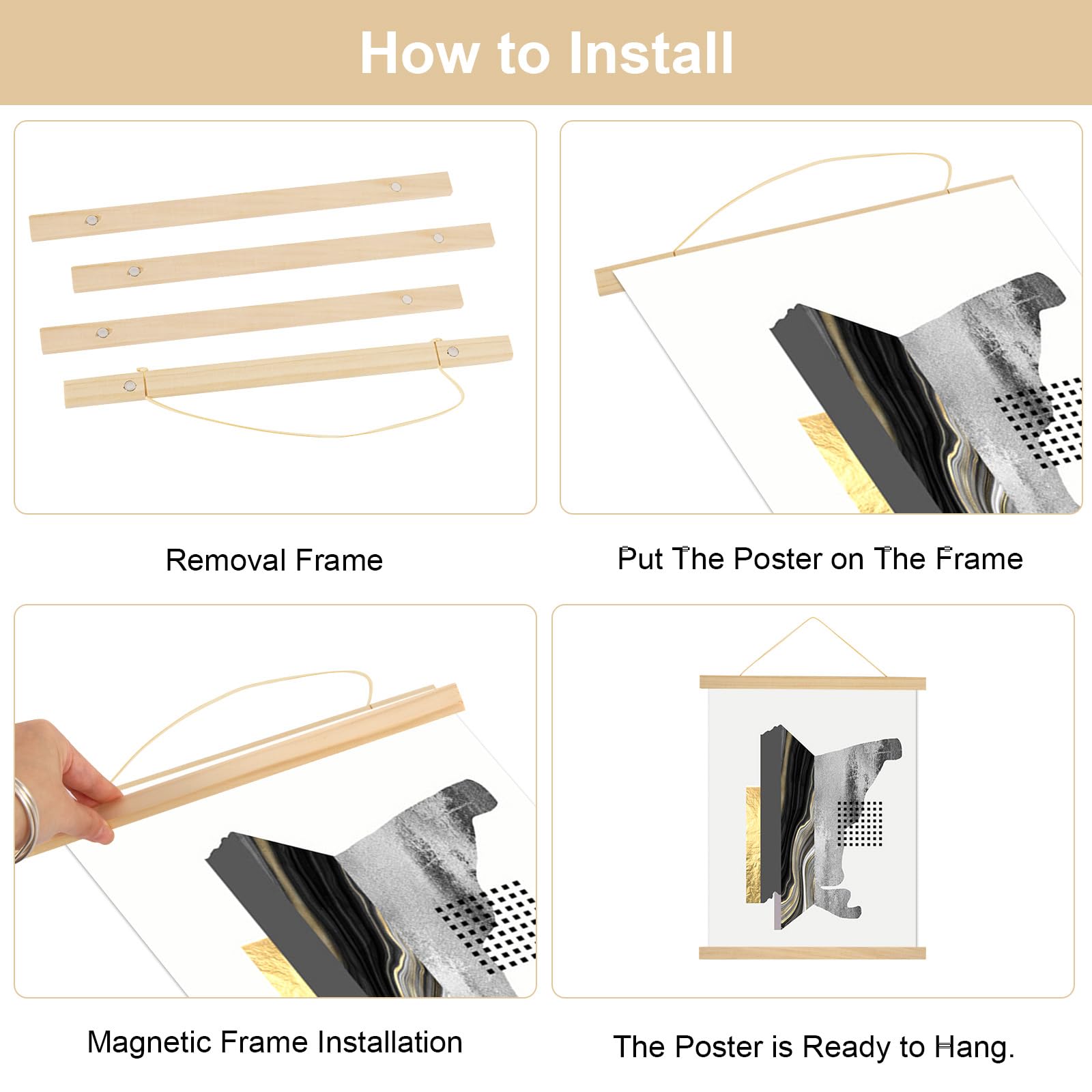 How to Install

Removal Frame

Put The Poster on The Frame

Magnetic Frame Installation

The Poster is Ready to Hang.