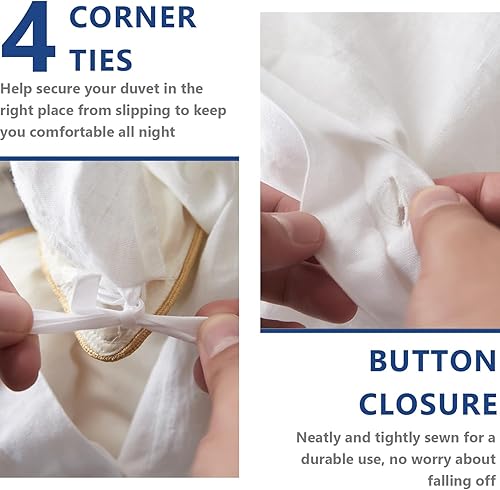 4 CORNER TIES

Help secure your duvet in the right place from slipping to keep you comfortable all night

BUTTON CLOSURE

Neatly and tightly sewn for a durable use, no worry about falling off