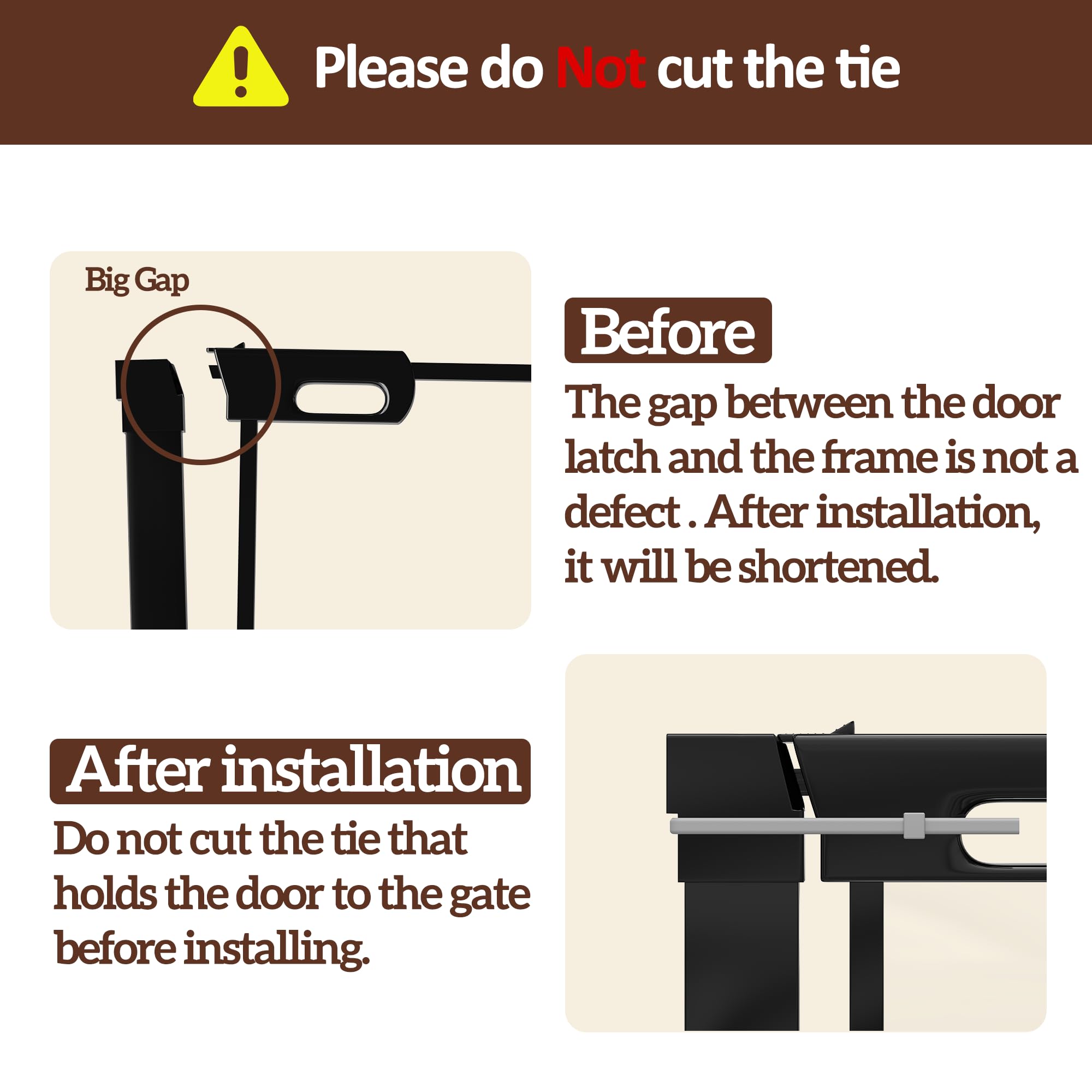 Please do Not cut the tie

Big Gap

Before

The gap between the door latch and the frame is not a defect . After installation, it will be shortened.

After installation

Do not cut the tie that holds the door to the gate before installing.