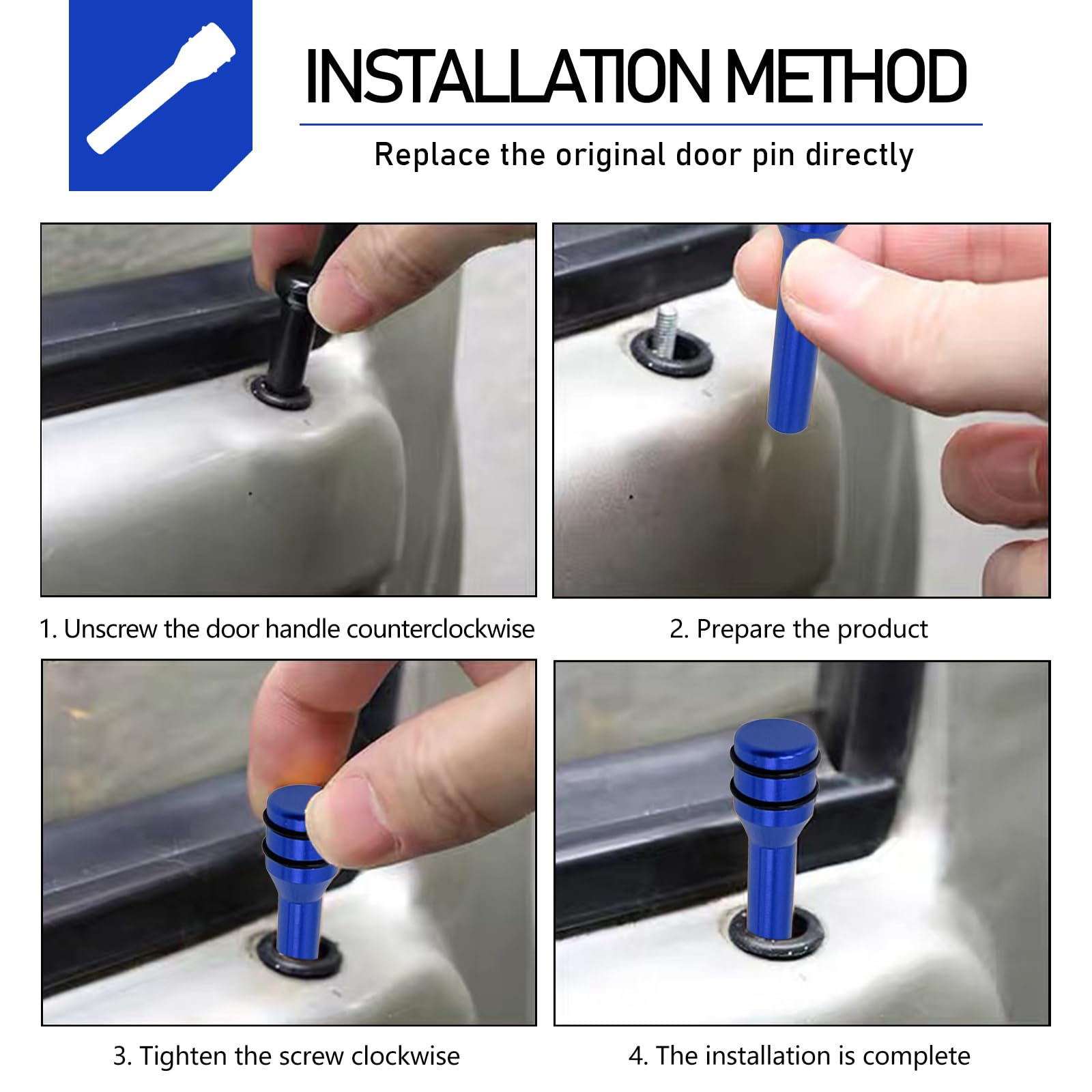 INSTALLATION METHOD

Replace the original door pin directly

1. Unscrew the door handle counterclockwise

2. Prepare the product

3. Tighten the screw clockwise

4. The installation is complete