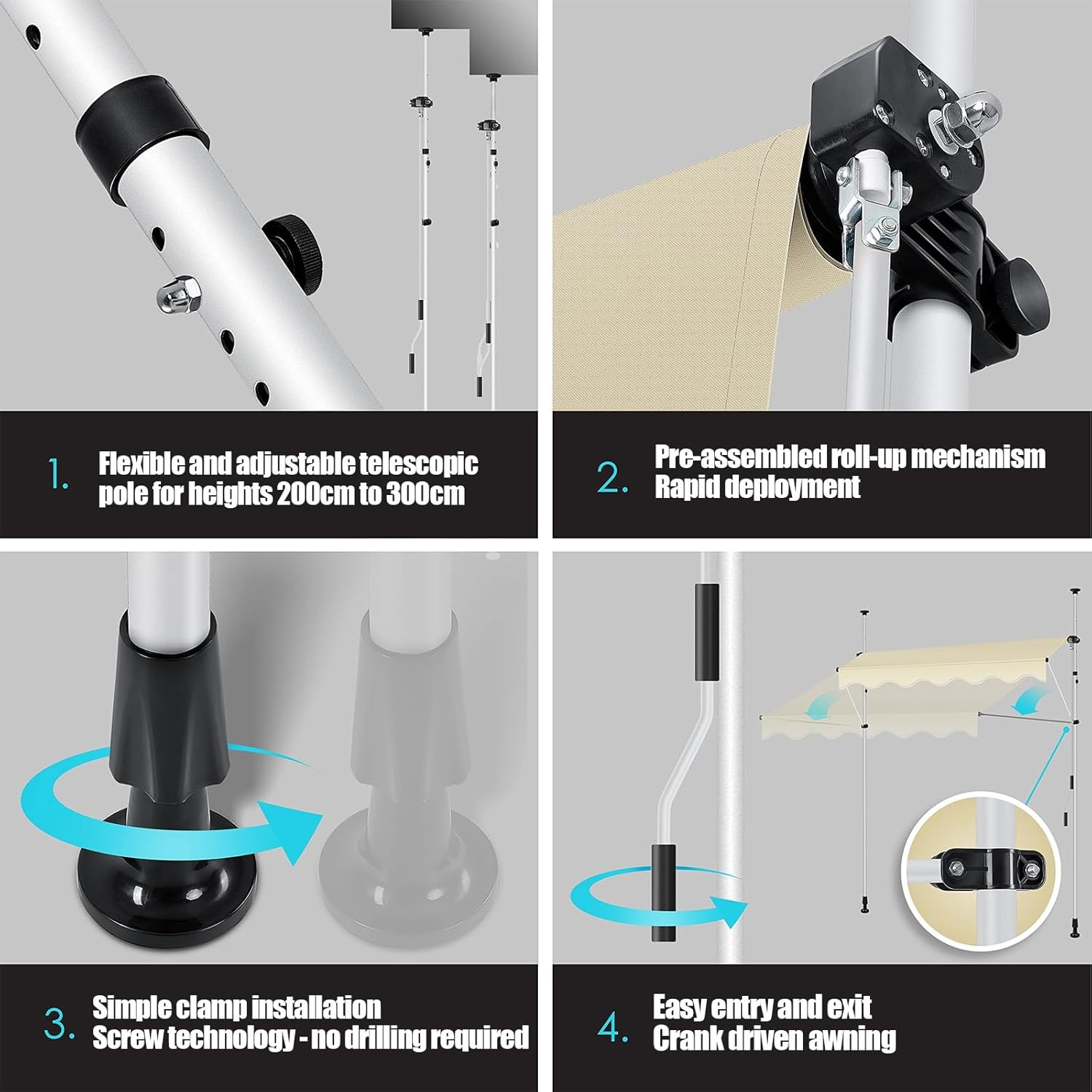 1. Flexible and adjustable telescopic pole for heights 200cm to 300cm

2. Pre-assembled roll-up mechanism
Rapid deployment

3. Simple clamp installation
Screw technology - no drilling required

4. Easy entry and exit
Crank driven awning