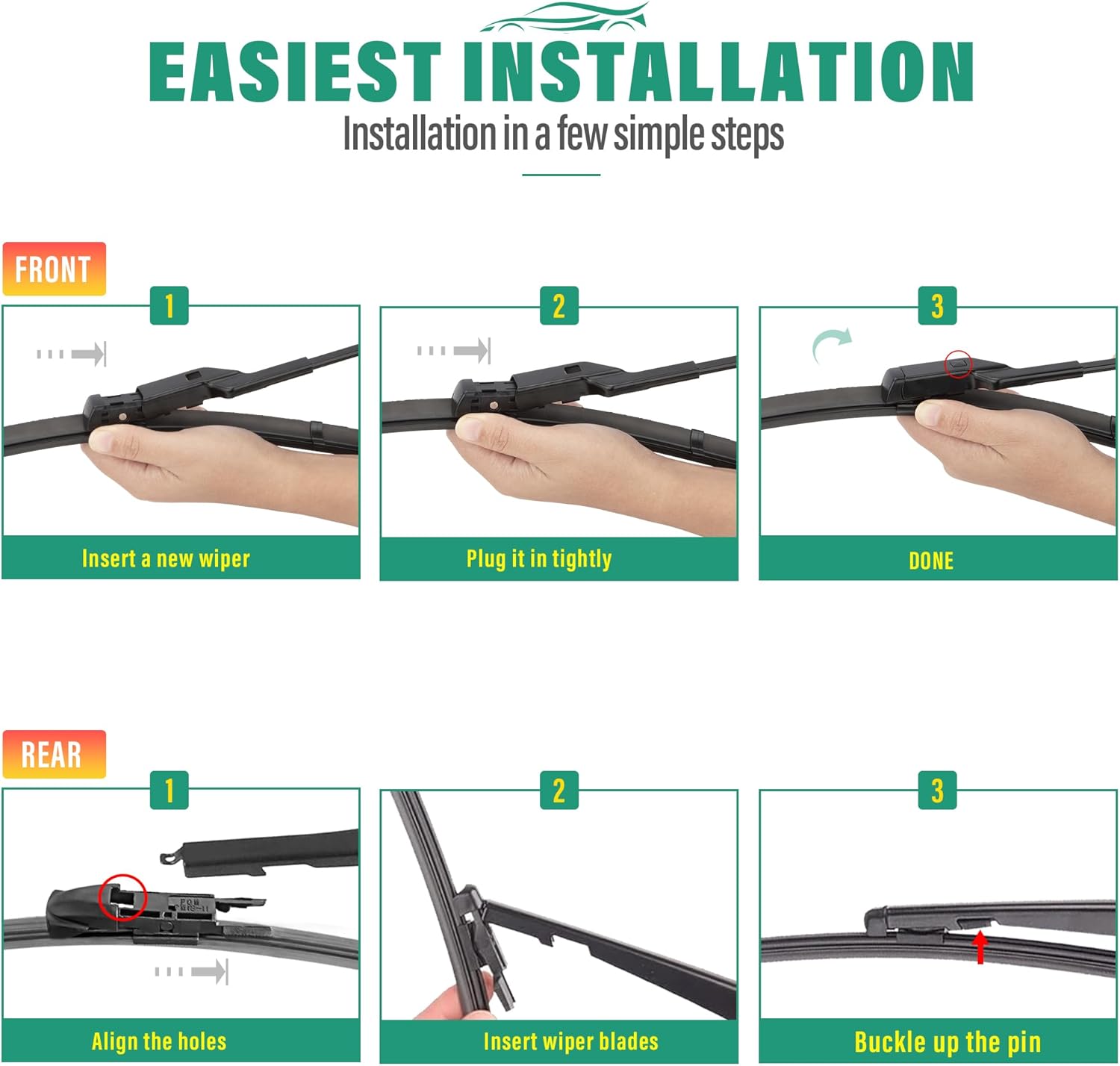 EASIEST INSTALLATION
Installation in a few simple steps

FRONT

1
Insert a new wiper

2
Plug it in tightly

3
DONE

REAR

1
Align the holes

2
Insert wiper blades

3
Buckle up the pin