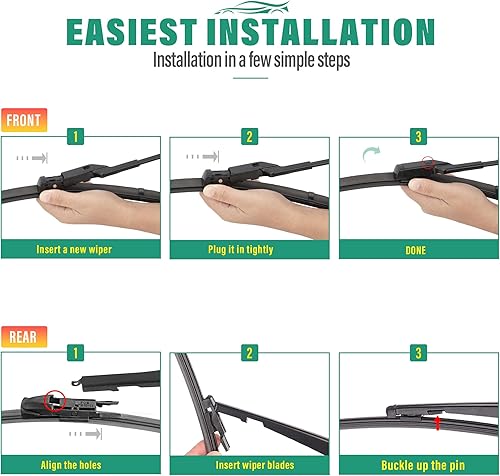 EASIEST INSTALLATION
Installation in a few simple steps

FRONT

1
Insert a new wiper

2
Plug it in tightly

3
DONE

REAR

1
Align the holes

2
Insert wiper blades

3
Buckle up the pin