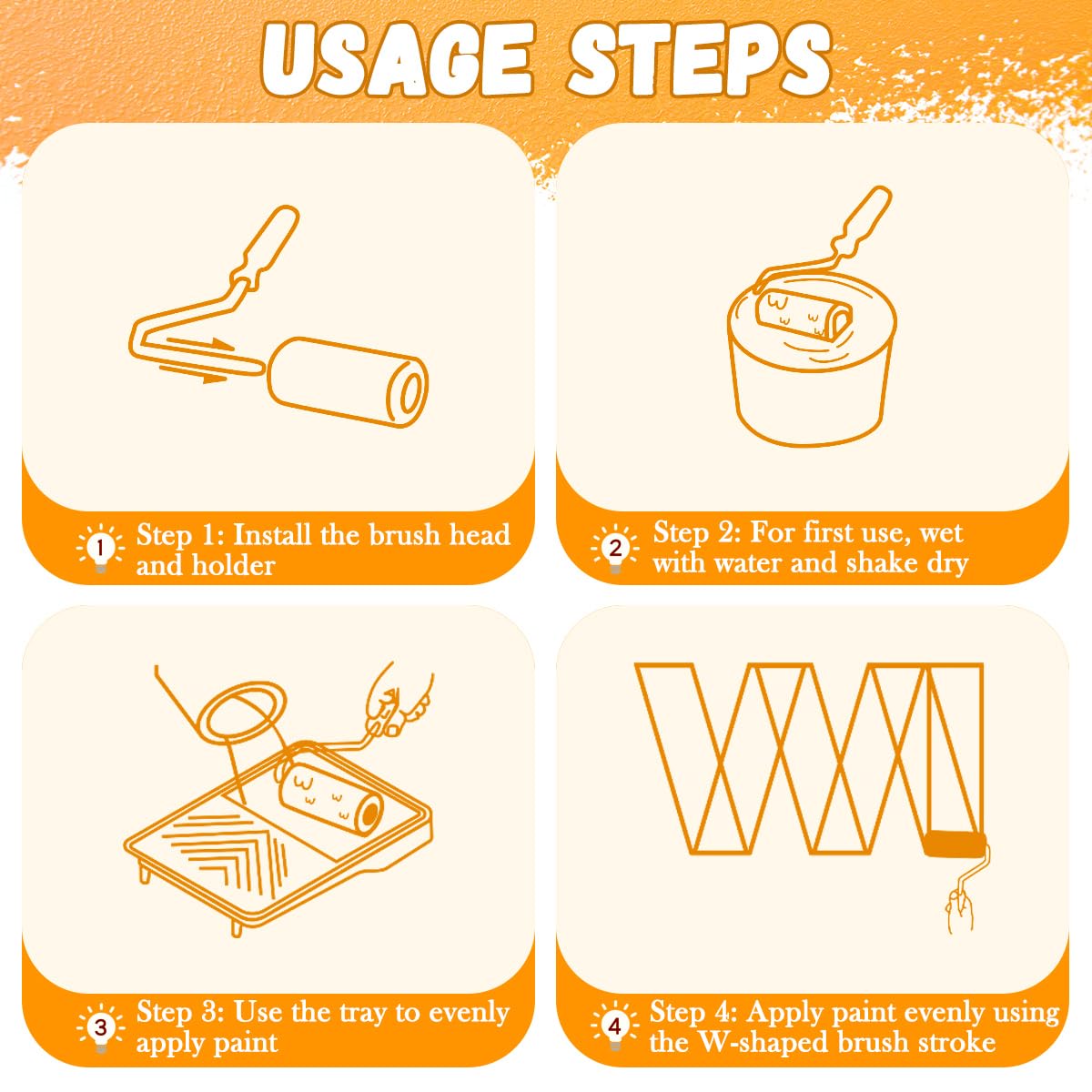 USAGE STEPS

1 Step 1: Install the brush head and holder

2 Step 2: For first use, wet with water and shake dry

3 Step 3: Use the tray to evenly apply paint

4 Step 4: Apply paint evenly using the W-shaped brush stroke