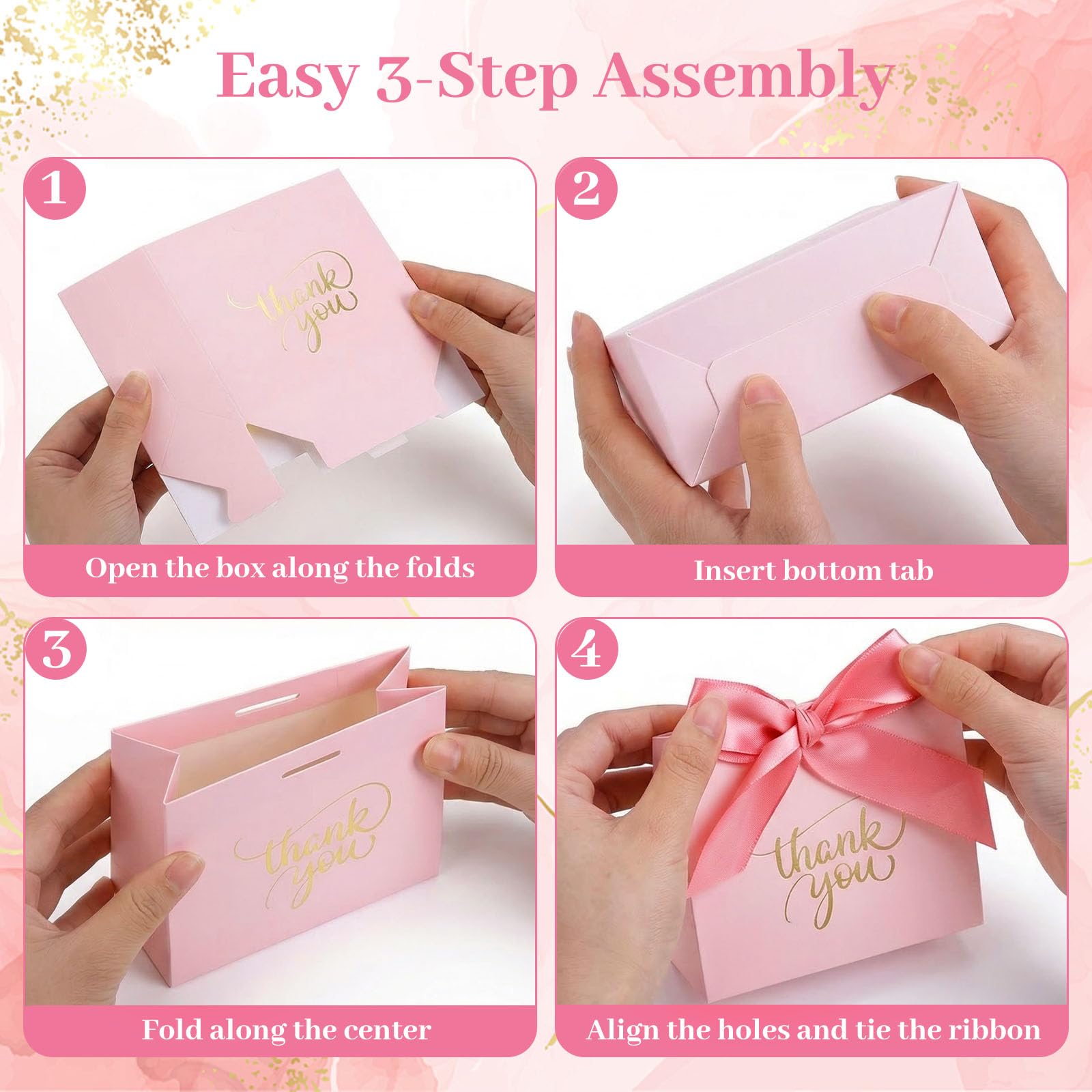 Easy 3-Step Assembly

1

thank you

Open the box along the folds

2

Insert bottom tab

3

thank you

Fold along the center

4

thank you

Align the holes and tie the ribbon