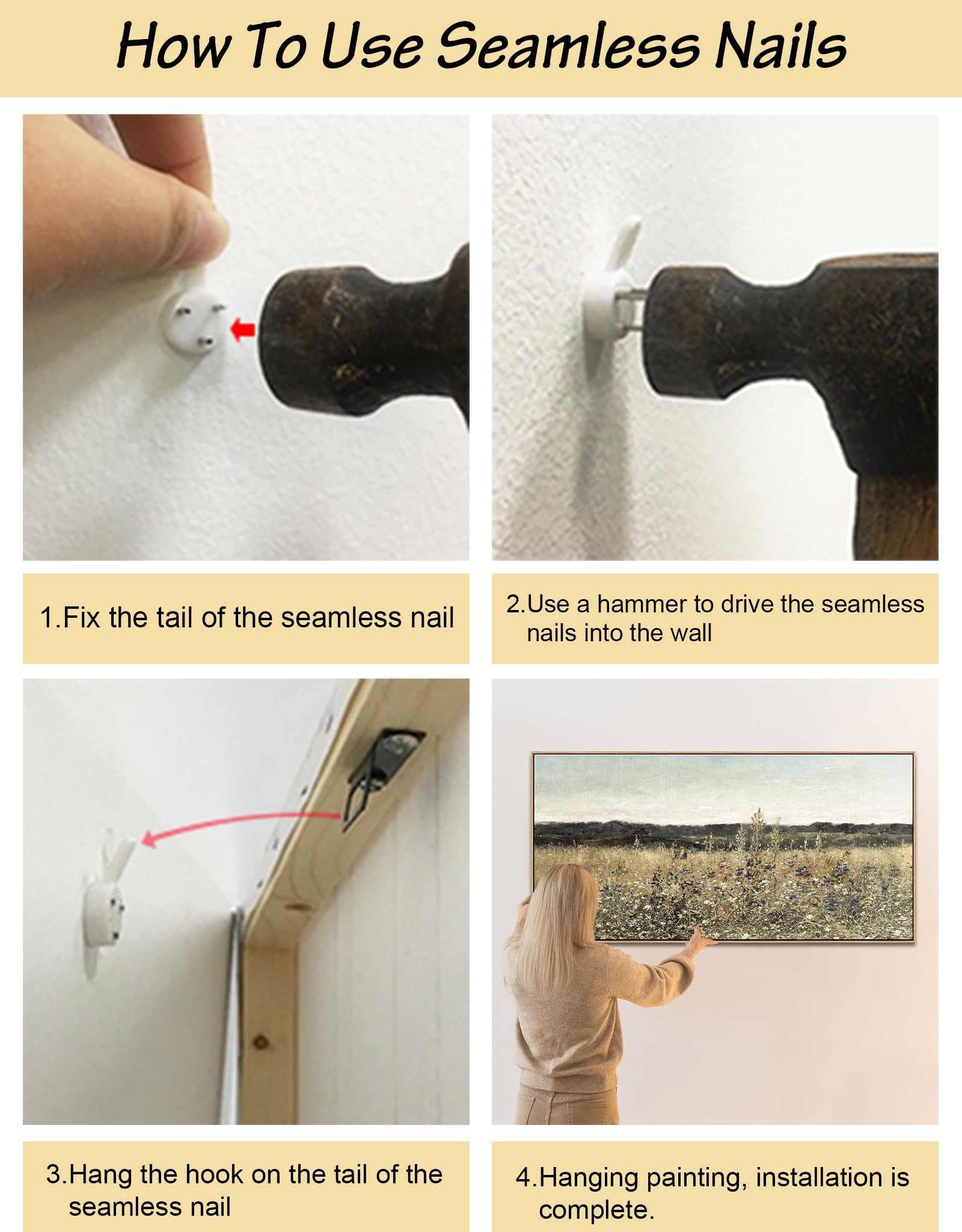 How To Use Seamless Nails

1.Fix the tail of the seamless nail

2.Use a hammer to drive the seamless nails into the wall

3.Hang the hook on the tail of the seamless nail

4.Hanging painting, installation is complete.