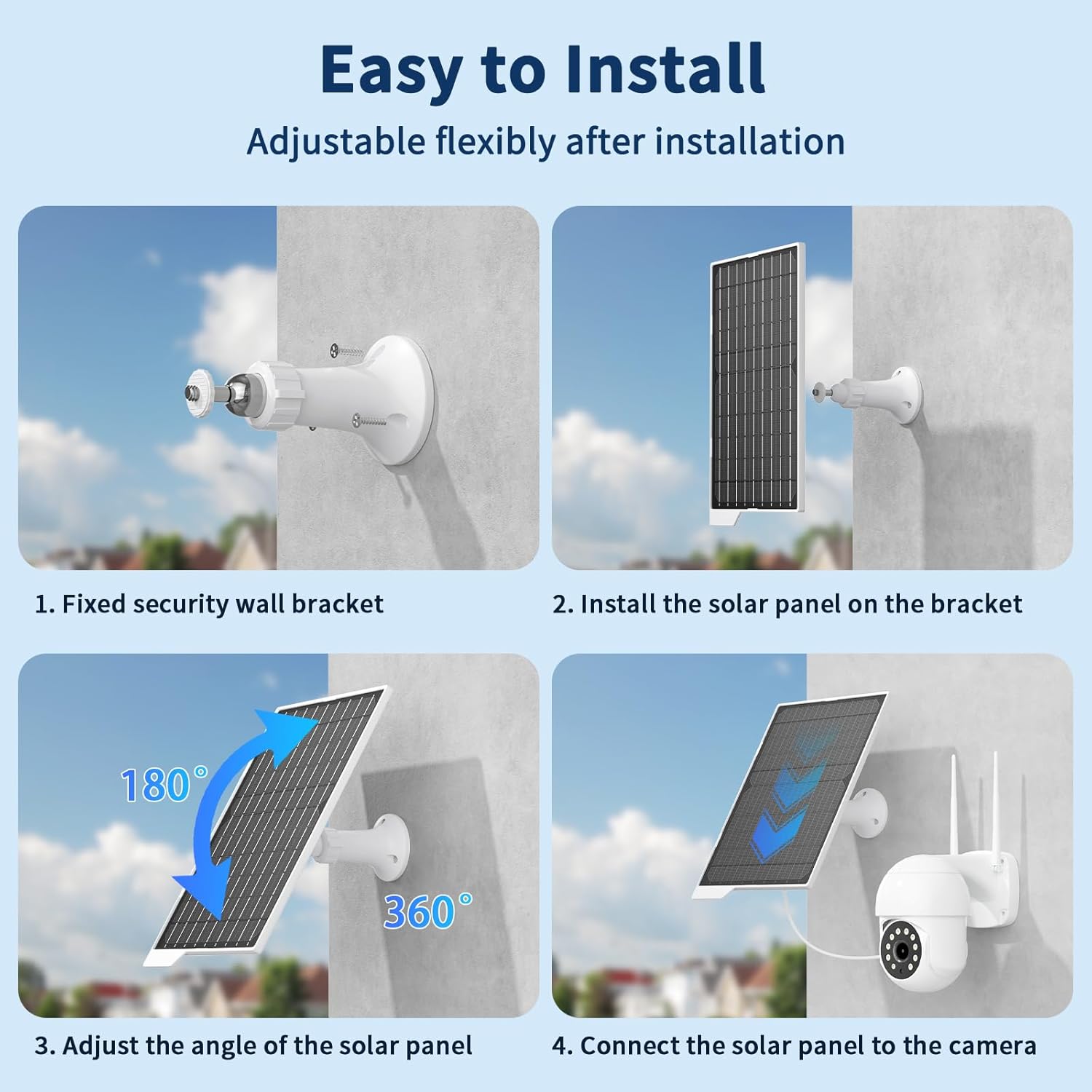 Easy to Install

Adjustable flexibly after installation

1. Fixed security wall bracket

2. Install the solar panel on the bracket

180°

360°

3. Adjust the angle of the solar panel

4. Connect the solar panel to the camera