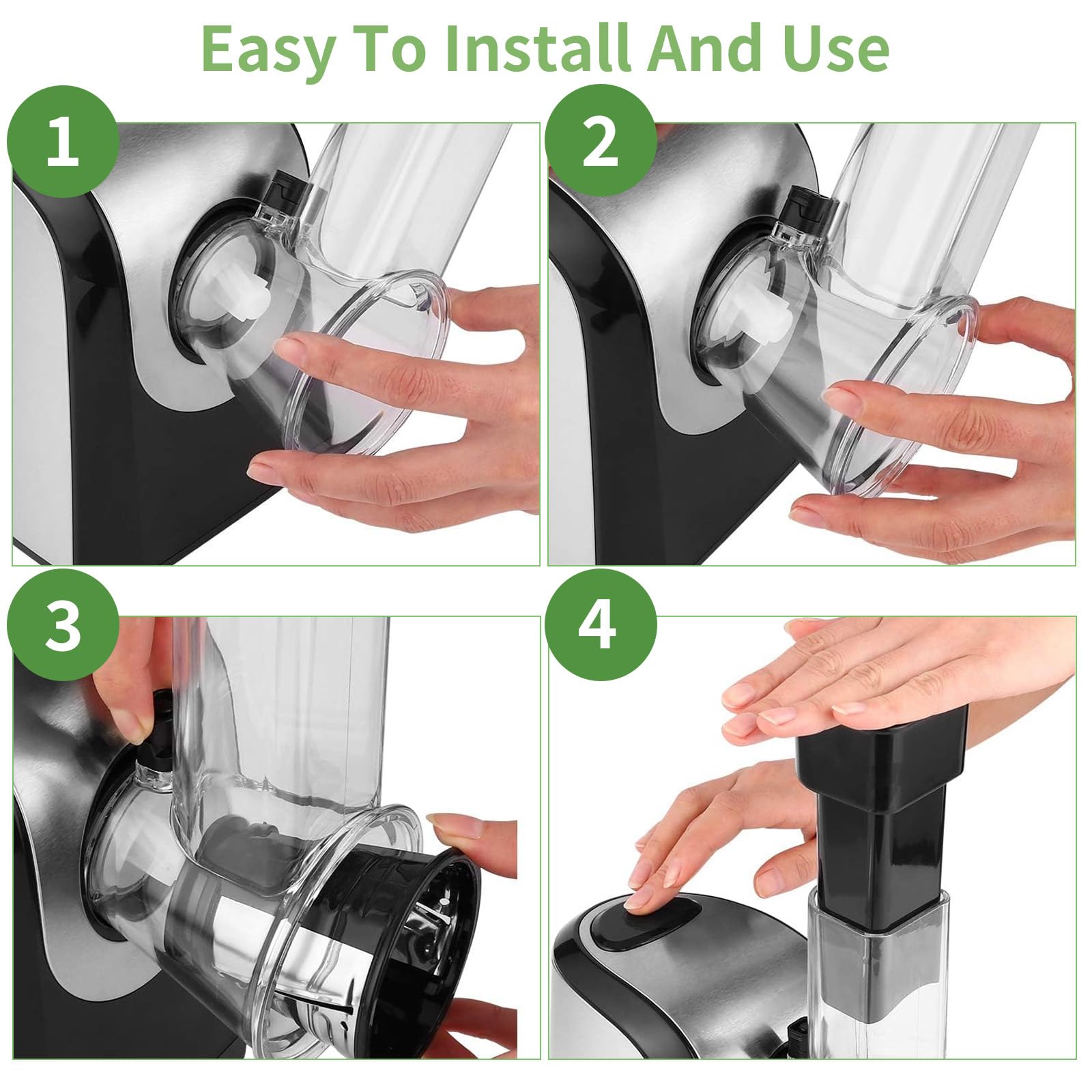 Easy To Install And Use

1

2

3

4