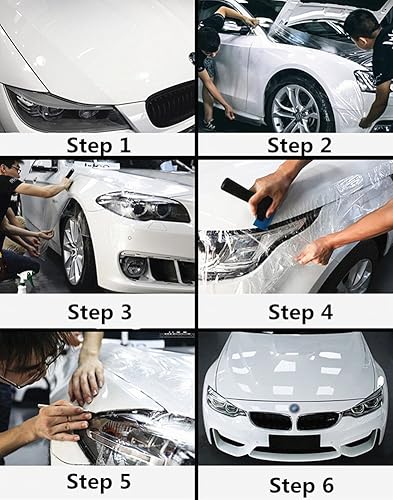 Step 1

Step 2

Step 3

Step 4

Step 5

Step 6