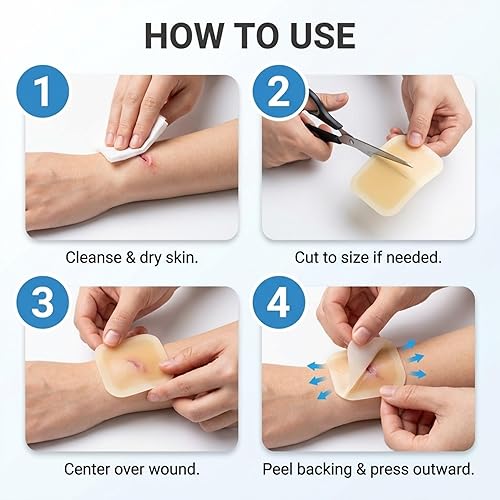 HOW TO USE

1

Cleanse & dry skin.

2

Cut to size if needed.

3

Center over wound.

4

Peel backing & press outward.