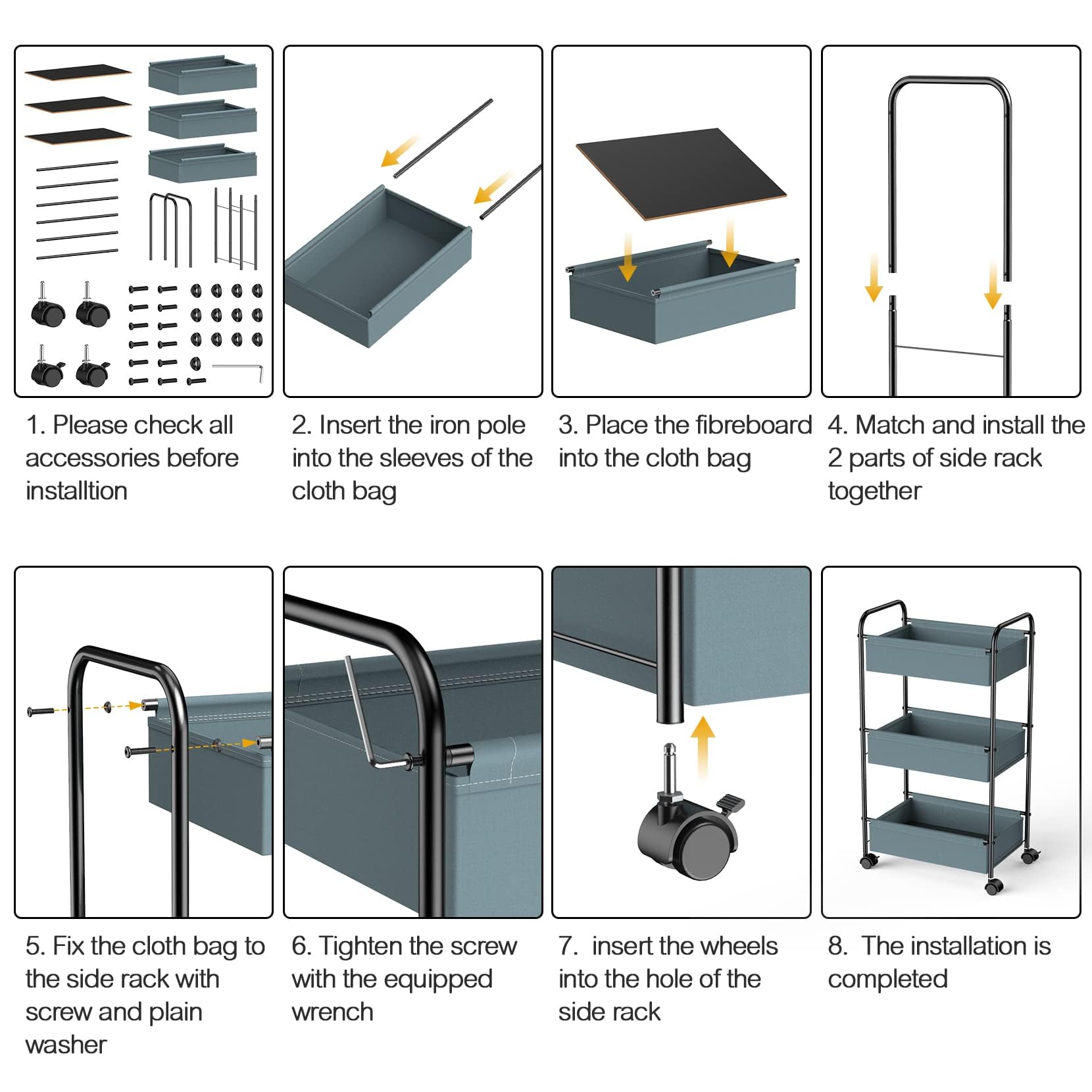 1. Please check all accessories before installtion

2. Insert the iron pole into the sleeves of the cloth bag

3. Place the fibreboard into the cloth bag

4. Match and install the 2 parts of side rack together

5. Fix the cloth bag to the side rack with screw and plain washer

6. Tighten the screw with the equipped wrench

7. insert the wheels into the hole of the side rack

8. The installation is completed