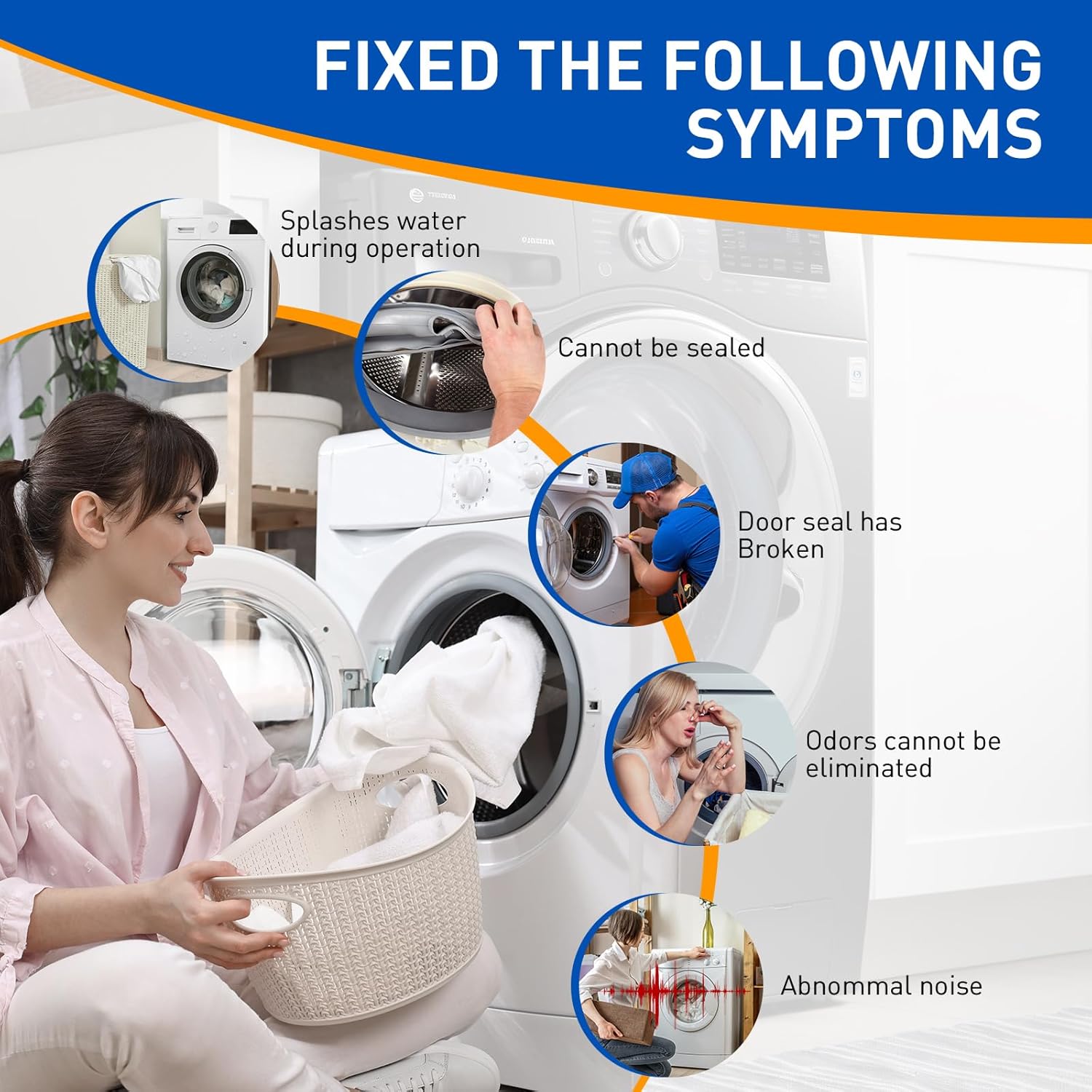 FIXED THE FOLLOWING SYMPTOMS

Splashes water during operation

Cannot be sealed

Door seal has Broken

Odors cannot be eliminated

Abnommal noise