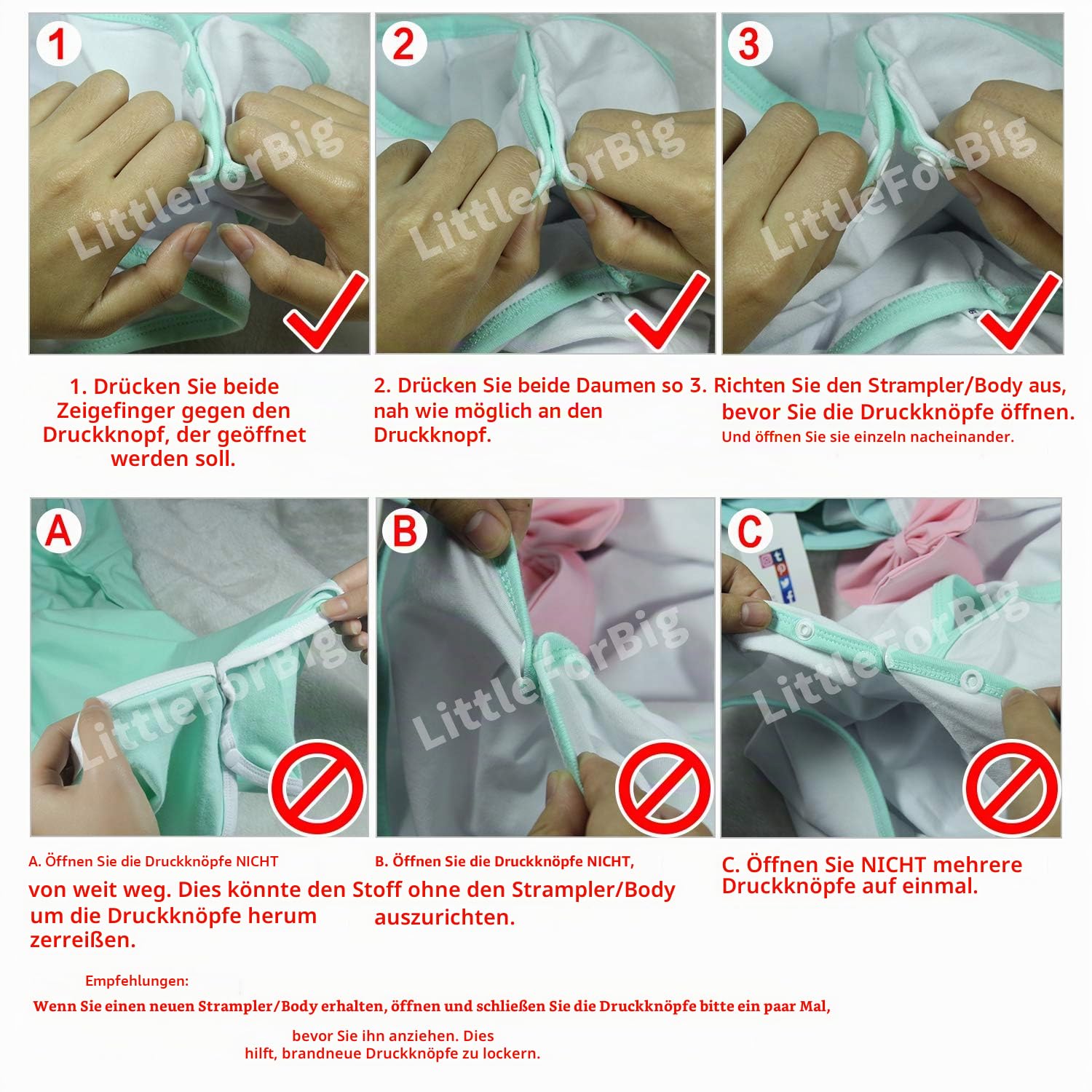 1

LittleForBig

2

LittleForBig

3

LittleForBig

1. Drücken Sie beide Zeigefinger gegen den Druckknopf, der geöffnet werden soll.

2. Drücken Sie beide Daumen so nah wie möglich an den Druckknopf.

3. Richten Sie den Strampler/Body aus, bevor Sie die Druckknöpfe öffnen.
Und öffnen Sie sie einzeln nacheinander.

A

LittleForBig

B

LittleForBig

C

LittleForBig

A. Öffnen Sie die Druckknöpfe NICHT von weit weg. Dies könnte den Stoff um die Druckknöpfe herum zerreißen.

B. Öffnen Sie die Druckknöpfe NICHT, ohne den Strampler/Body auszurichten.

C. Öffnen Sie NICHT mehrere Druckknöpfe auf einmal.

Empfehlungen:
Wenn Sie einen neuen Strampler/Body erhalten, öffnen und schließen Sie die Druckknöpfe bitte ein paar Mal, bevor Sie ihn anziehen. Dies hilft, brandneue Druckknöpfe zu lockern.