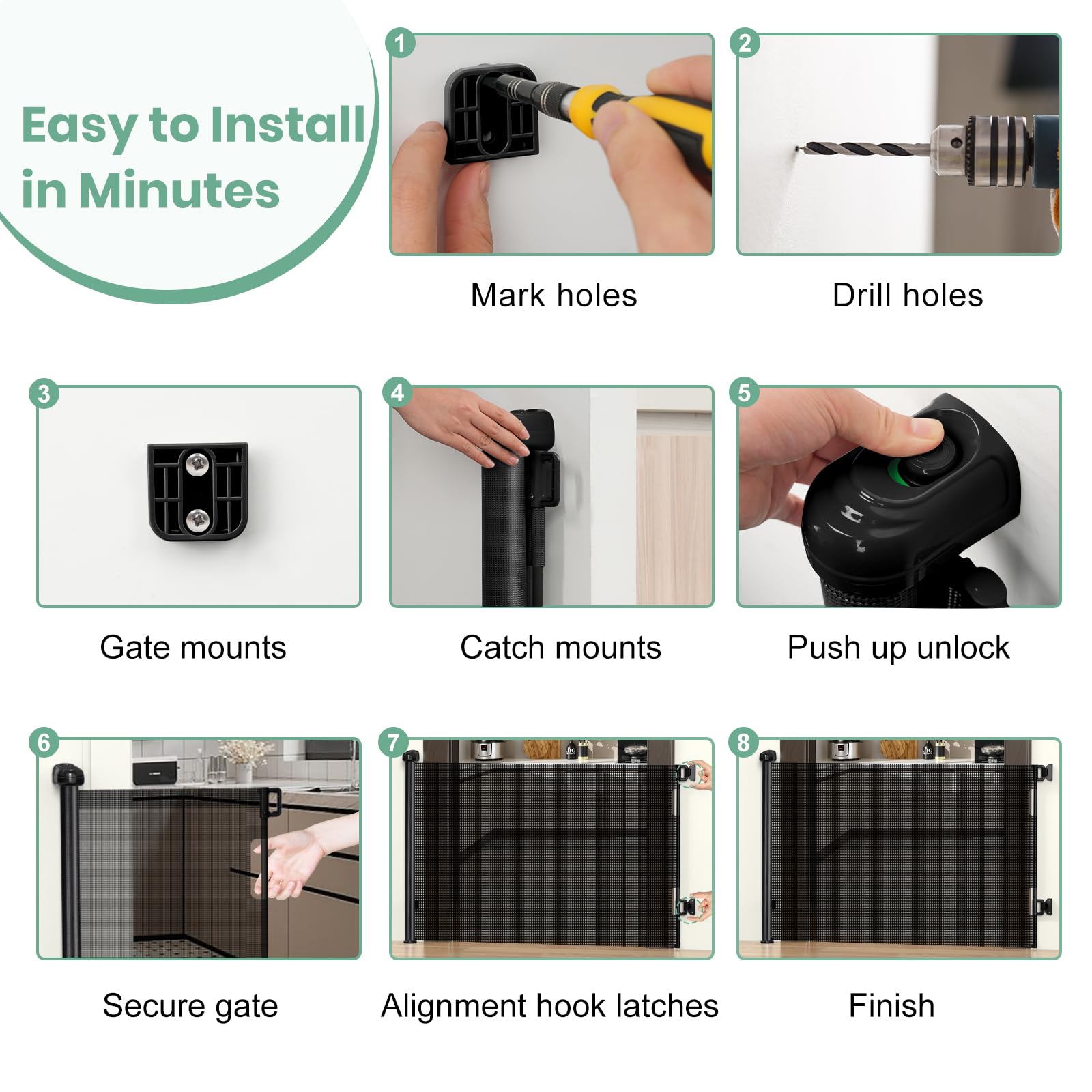 Easy to Install in Minutes

1

Mark holes

2

Drill holes

3

Gate mounts

4

Catch mounts

5

Push up unlock

6

Secure gate

7

Alignment hook latches

8

Finish