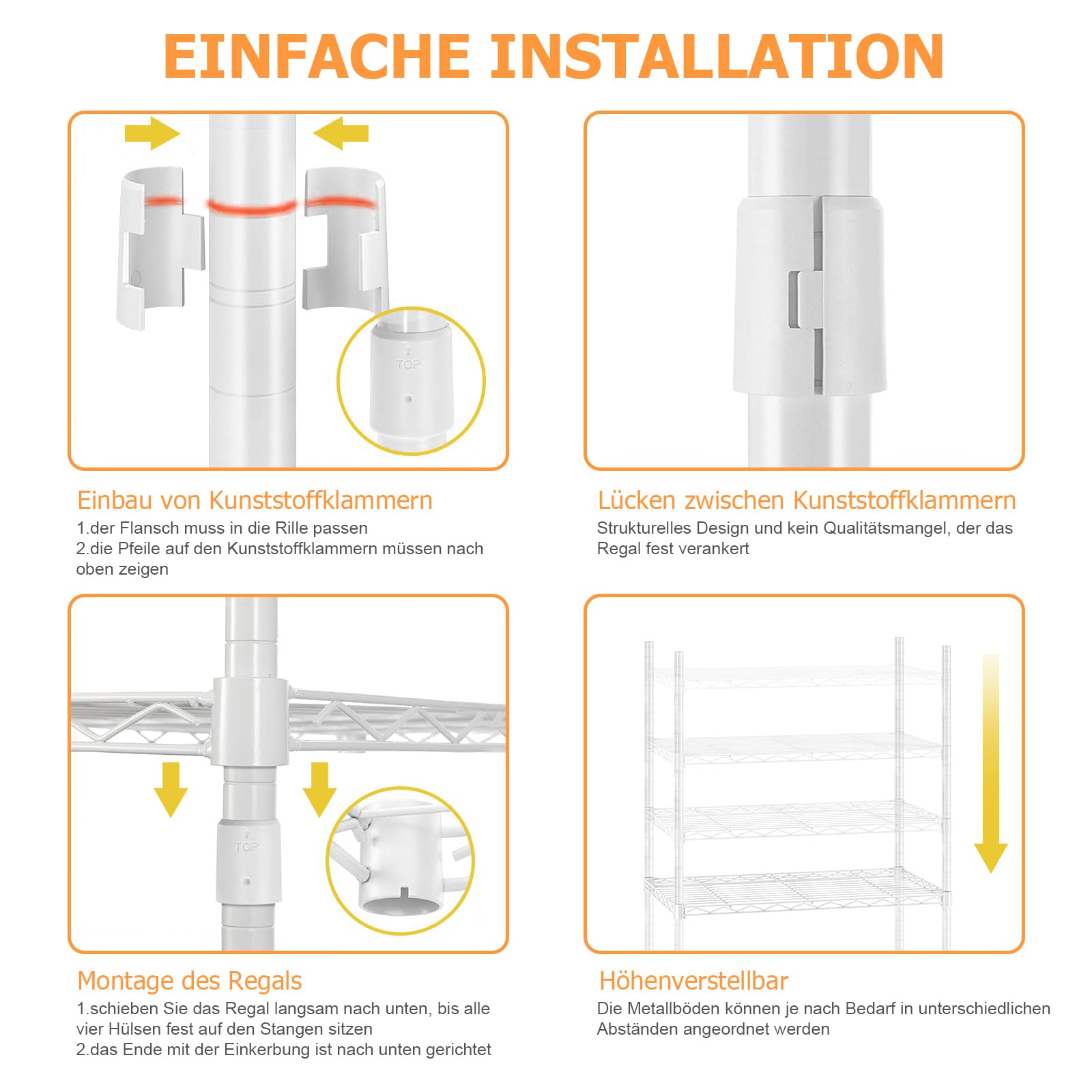 EINFACHE INSTALLATION

TOP

Einbau von Kunststoffklammern
1.der Flansch muss in die Rille passen
2.die Pfeile auf den Kunststoffklammern müssen nach oben zeigen

Lücken zwischen Kunststoffklammern
Strukturelles Design und kein Qualitätsmangel, der das Regal fest verankert

TOP

Montage des Regals
1.schieben Sie das Regal langsam nach unten, bis alle vier Hülsen fest auf den Stangen sitzen
2.das Ende mit der Einkerbung ist nach unten gerichtet

Höhenverstellbar
Die Metallböden können je nach Bedarf in unterschiedlichen Abständen angeordnet werden