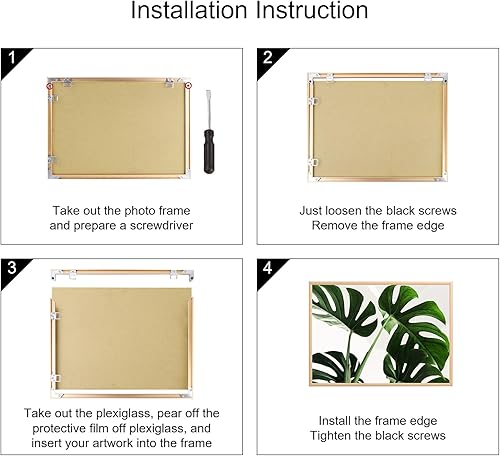 Installation Instruction

1

Take out the photo frame and prepare a screwdriver

2

Just loosen the black screws
Remove the frame edge

3

Take out the plexiglass, pear off the protective film off plexiglass, and insert your artwork into the frame

4

Install the frame edge
Tighten the black screws