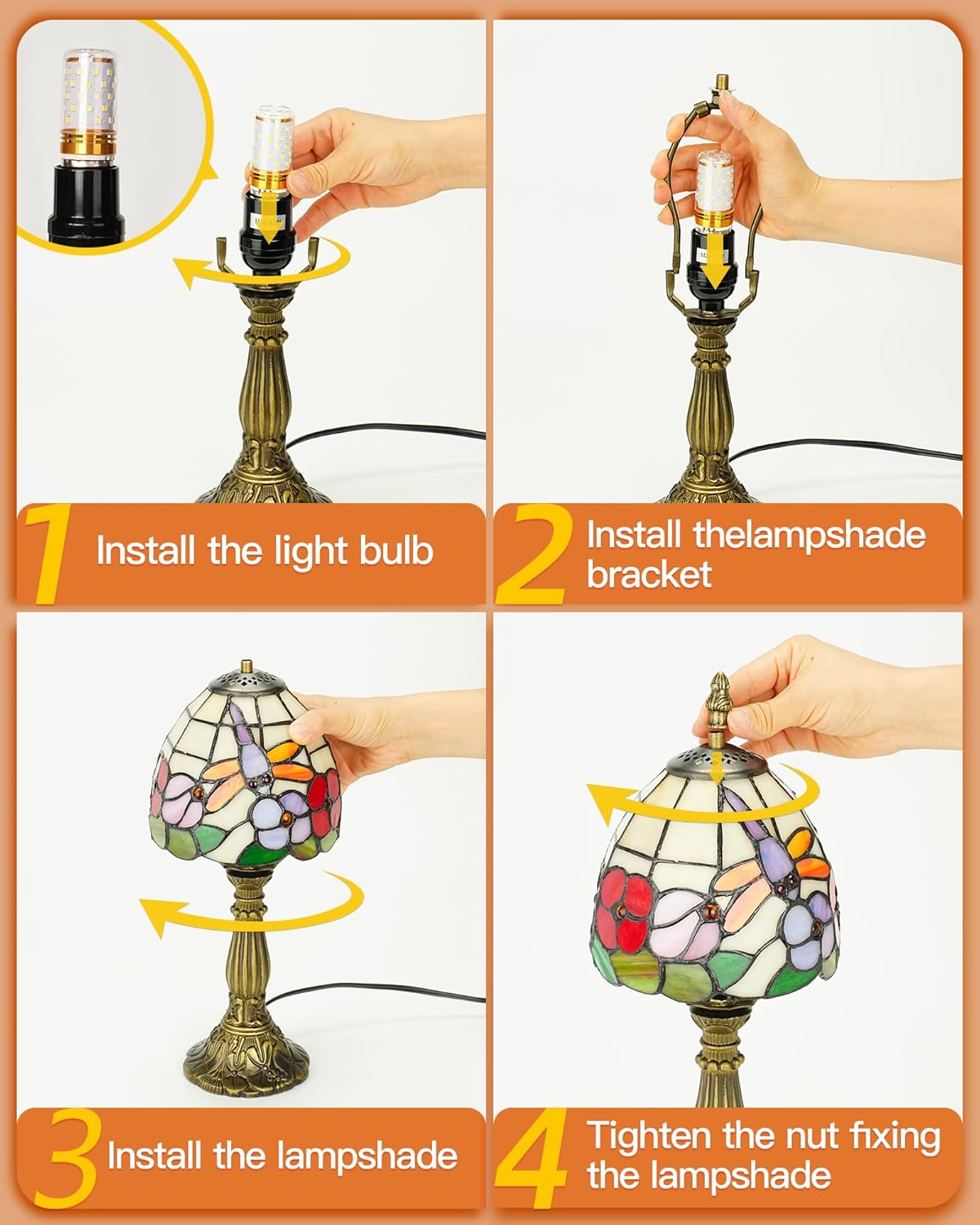 1 Install the light bulb

2 Install thelampshade bracket

3 Install the lampshade

4 Tighten the nut fixing the lampshade