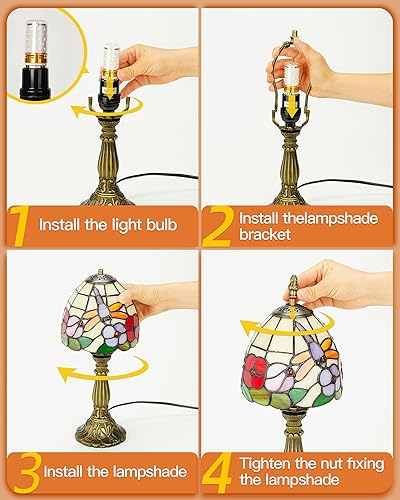 1 Install the light bulb

2 Install thelampshade bracket

3 Install the lampshade

4 Tighten the nut fixing the lampshade