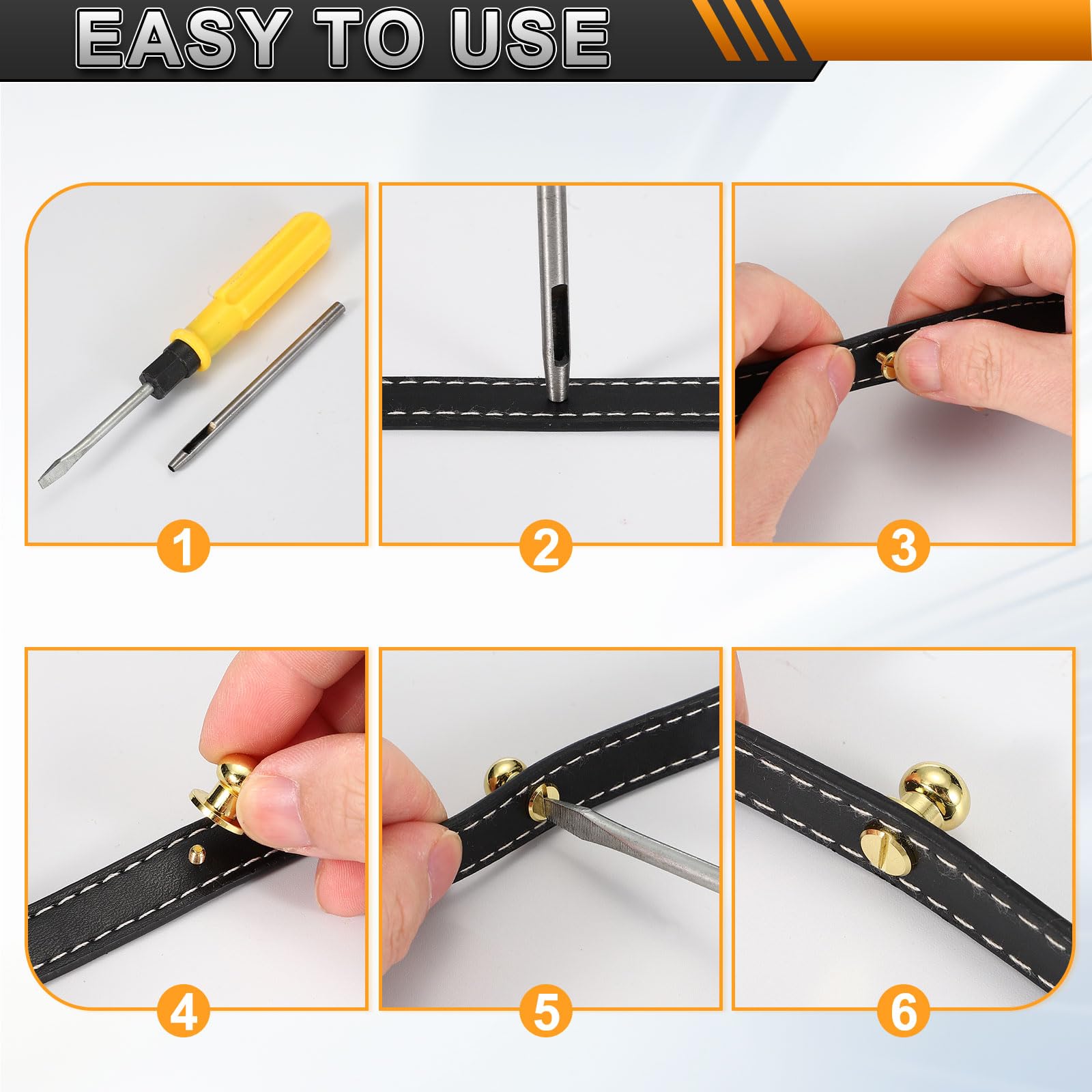 EASY TO USE

1

2

3

4

5

6