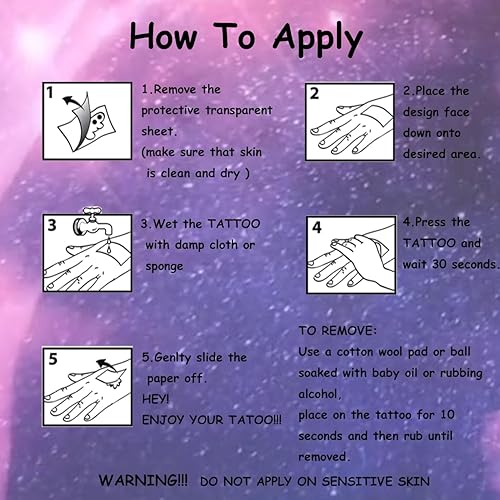 How To Apply

1

1.Remove the protective transparent sheet.
(make sure that skin is clean and dry )

2

2.Place the design face down onto desired area.

3

3.Wet the TATTOO with damp cloth or sponge

4

4.Press the TATTOO and wait 30 seconds.

5

5.Genlty slide the paper off.
HEY!
ENJOY YOUR TATOO!!!

TO REMOVE:
Use a cotton wool pad or ball soaked with baby oil or rubbing alcohol,
place on the tattoo for 10 seconds and then rub until removed.

WARNING!!! DO NOT APPLY ON SENSITIVE SKIN