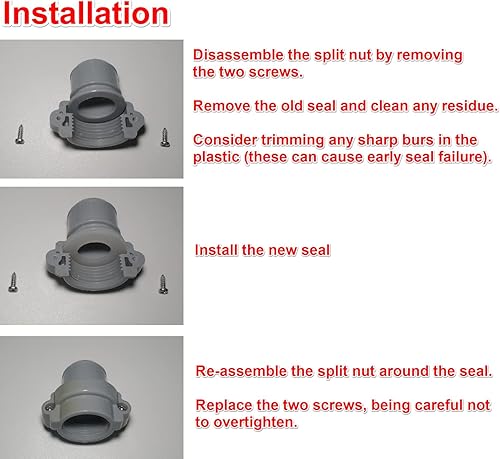 Installation

Disassemble the split nut by removing the two screws.

Remove the old seal and clean any residue.

Consider trimming any sharp burs in the plastic (these can cause early seal failure).

Install the new seal

Re-assemble the split nut around the seal.

Replace the two screws, being careful not to overtighten.