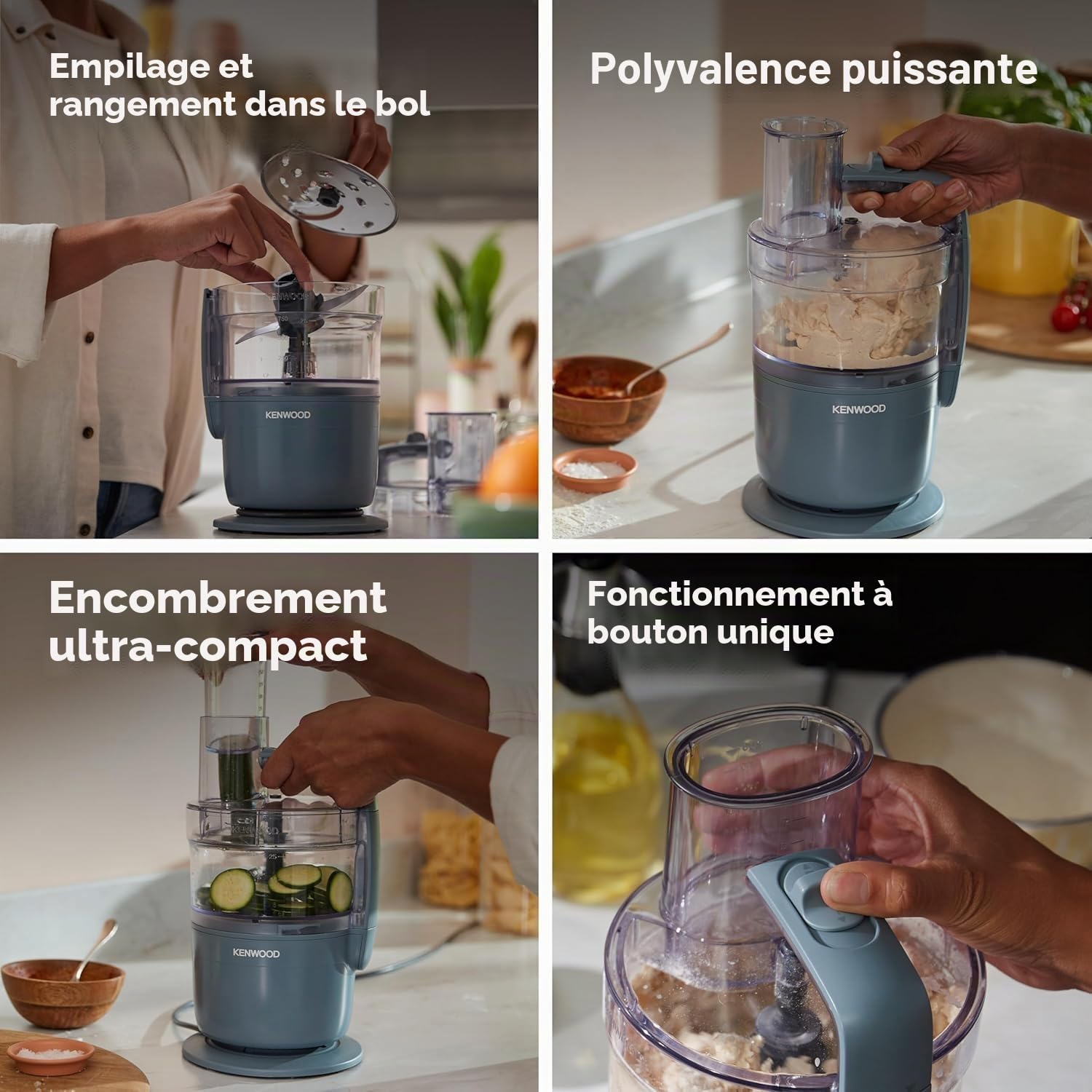 Empilage et rangement dans le bol

KENWOOD

Polyvalence puissante

KENWOOD

Encombrement ultra-compact

KENWOOD

Fonctionnement à bouton unique