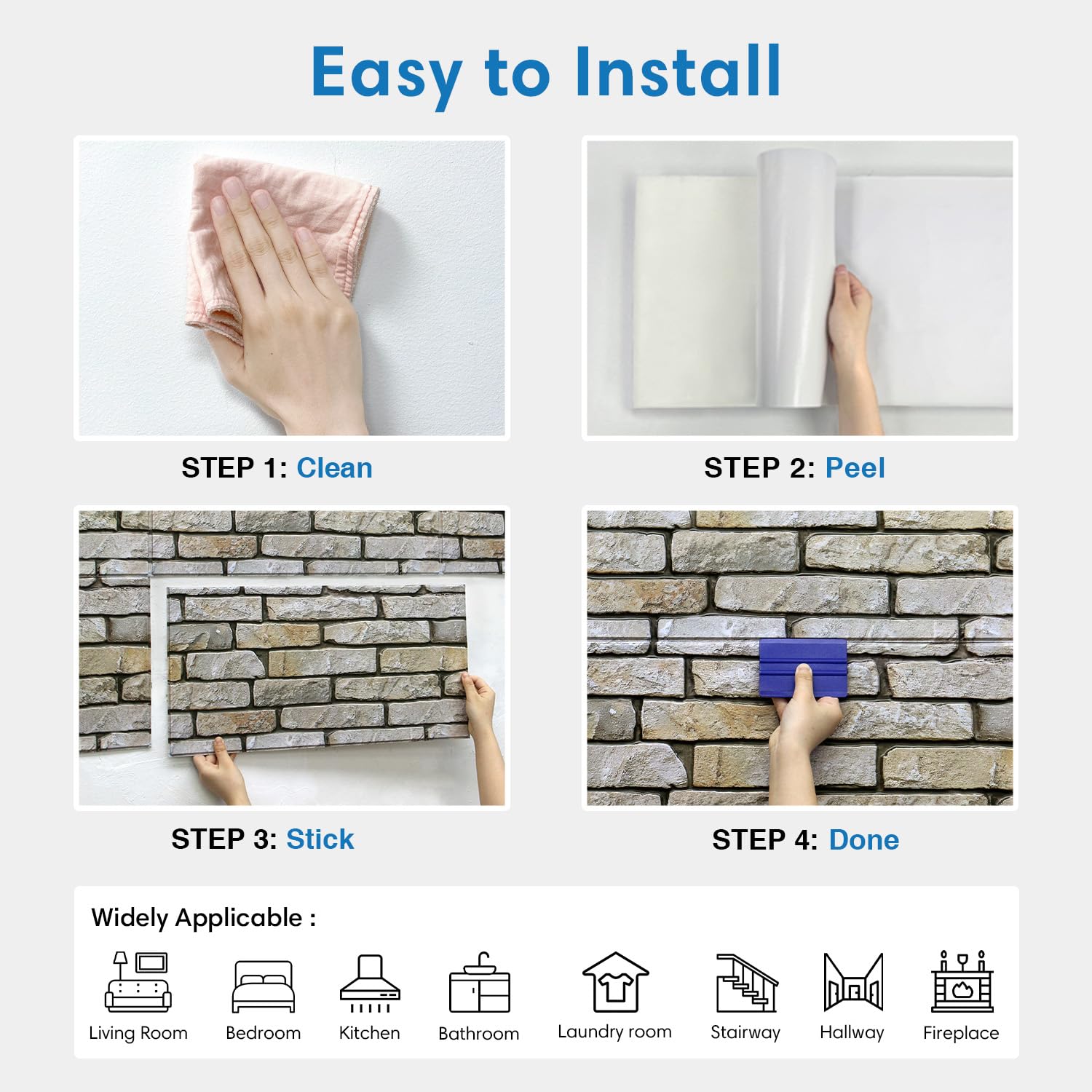 Easy to Install

STEP 1: Clean

STEP 2: Peel

STEP 3: Stick

STEP 4: Done

Widely Applicable :

Living Room
Bedroom
Kitchen
Bathroom
Laundry room
Stairway
Hallway
Fireplace