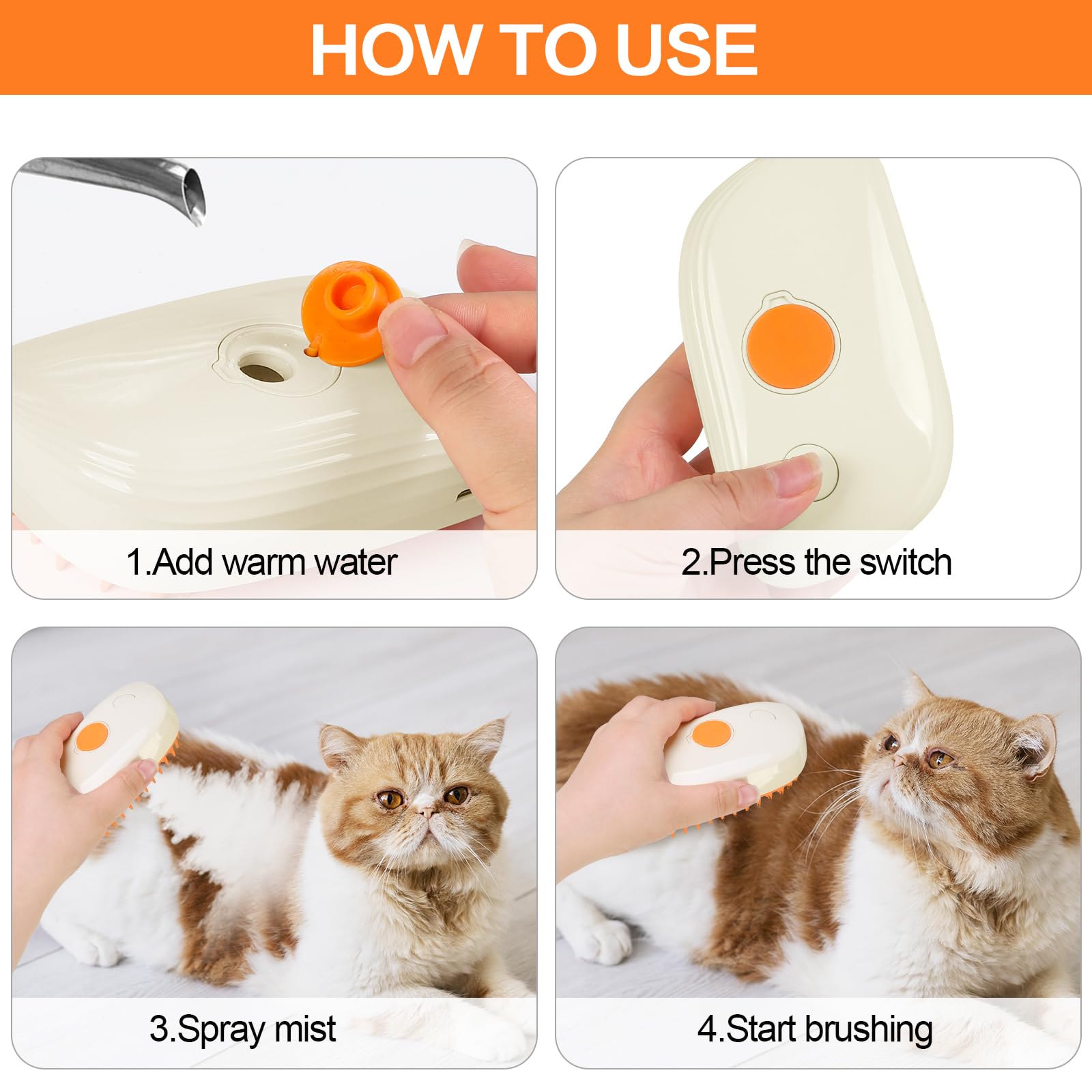 HOW TO USE

1.Add warm water

2.Press the switch

3.Spray mist

4.Start brushing