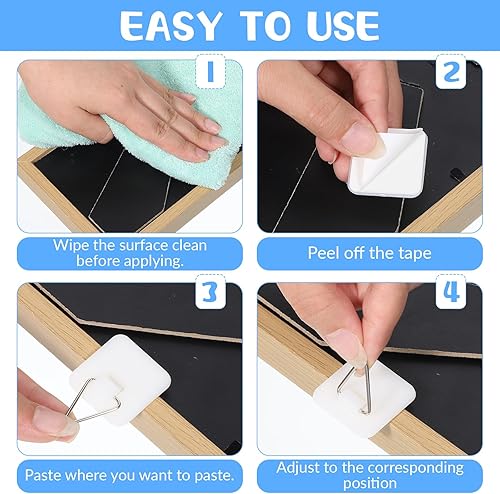 EASY TO USE

1

Wipe the surface clean before applying.

2

Peel off the tape

3

Paste where you want to paste.

4

Adjust to the corresponding position