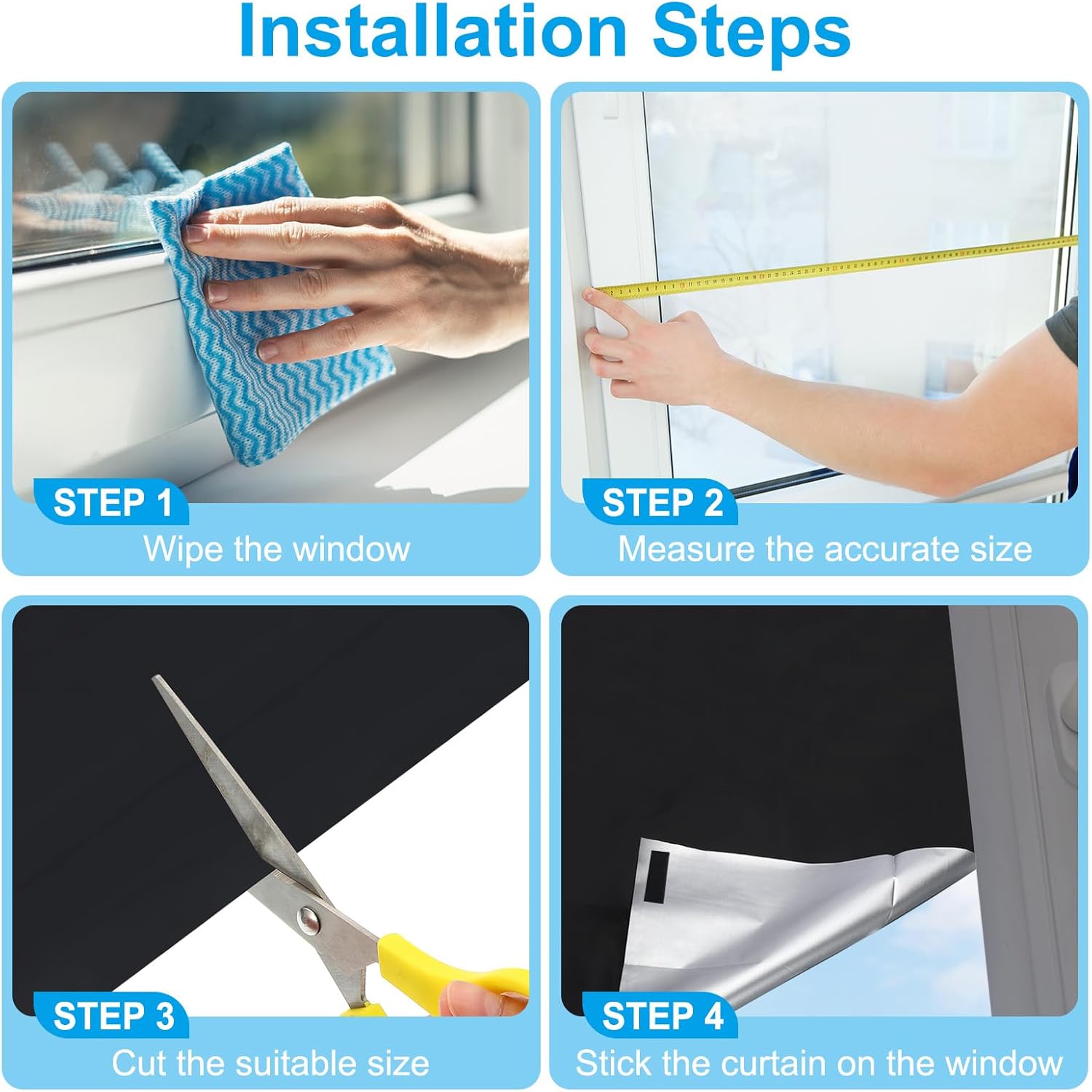 Installation Steps

STEP 1
Wipe the window

STEP 2
Measure the accurate size

STEP 3
Cut the suitable size

STEP 4
Stick the curtain on the window