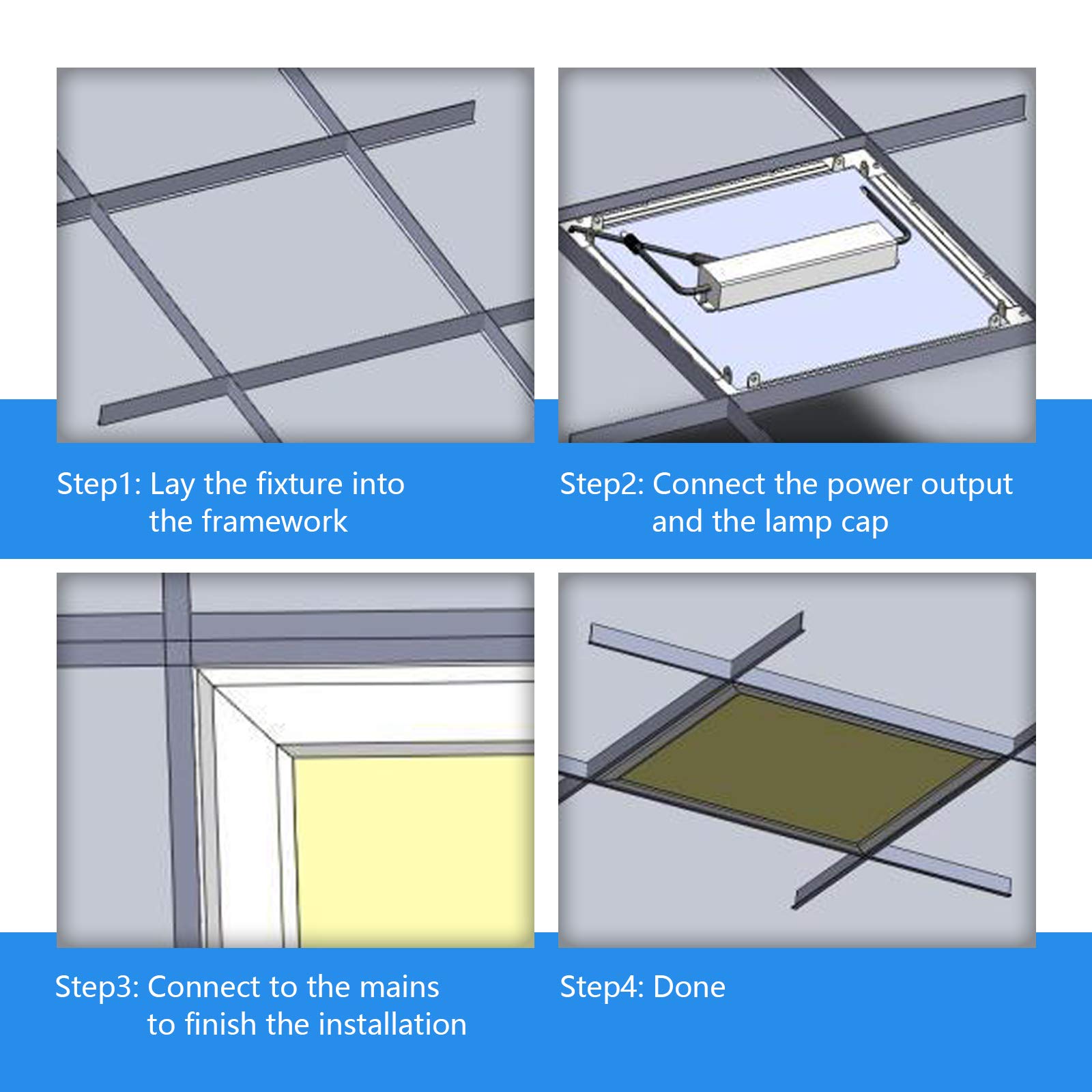 Step1: Lay the fixture into the framework

Step2: Connect the power output and the lamp cap

Step3: Connect to the mains to finish the installation

Step4: Done