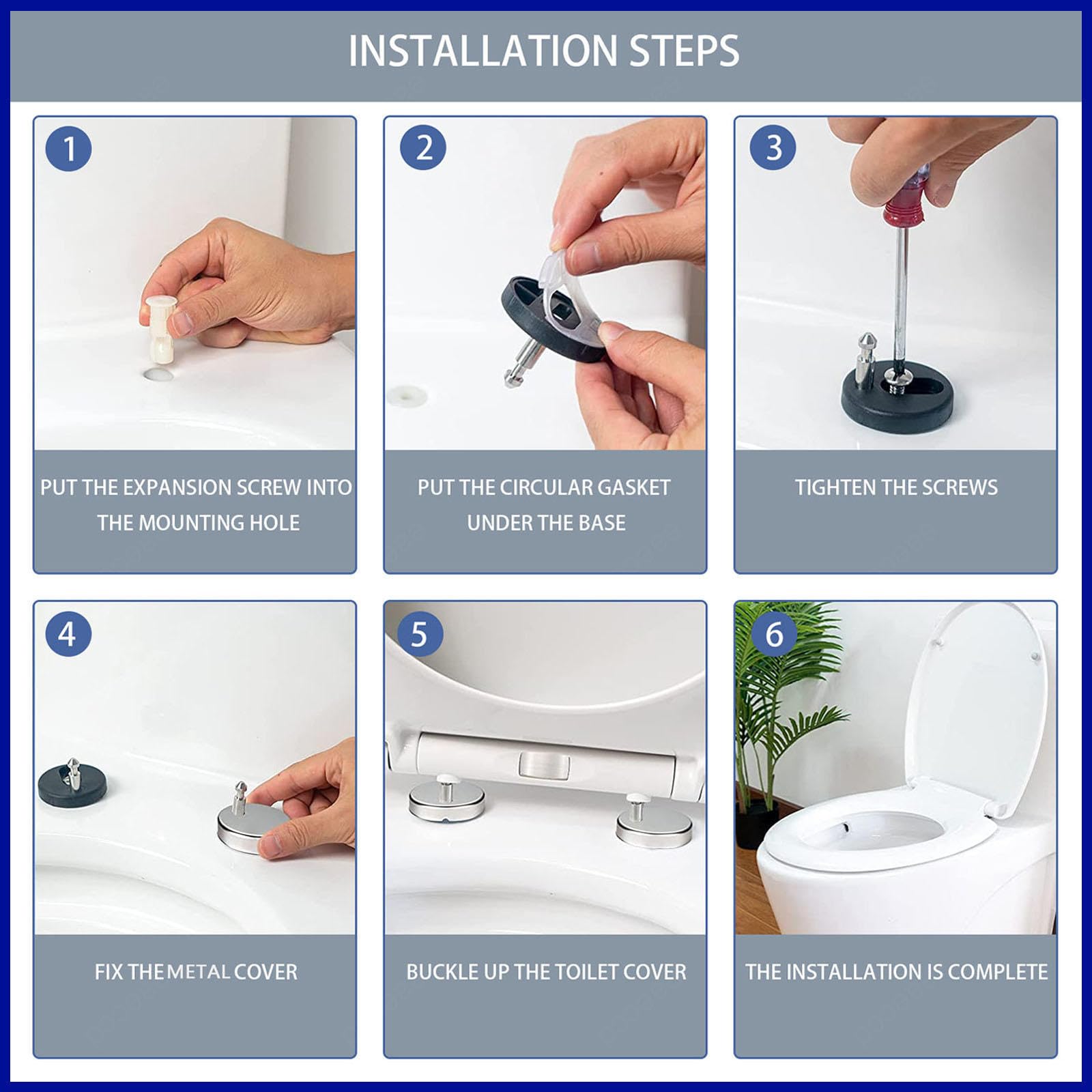 INSTALLATION STEPS

1

PUT THE EXPANSION SCREW INTO THE MOUNTING HOLE

2

PUT THE CIRCULAR GASKET UNDER THE BASE

3

TIGHTEN THE SCREWS

4

FIX THE METAL COVER

5

BUCKLE UP THE TOILET COVER

6

THE INSTALLATION IS COMPLETE