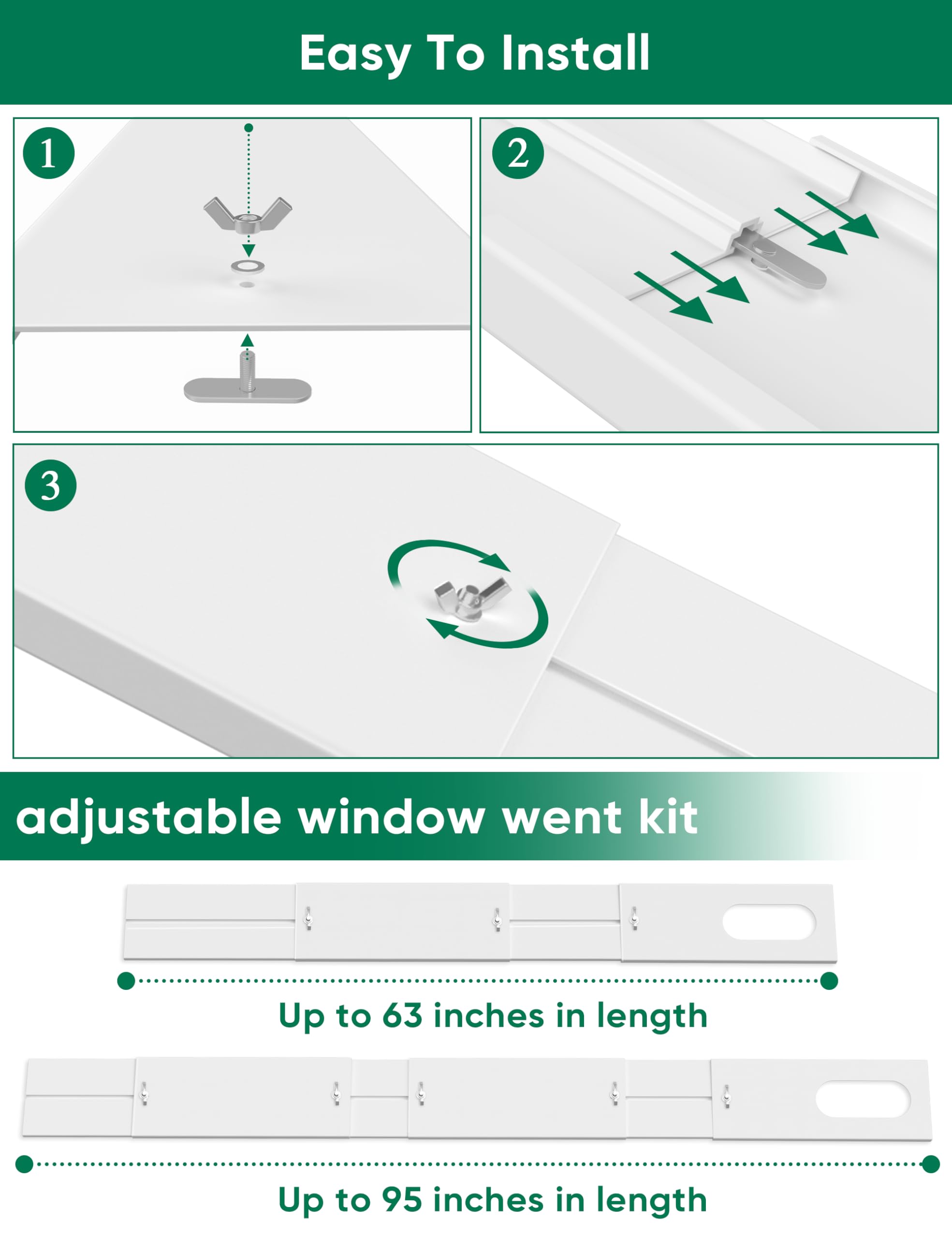 Easy To Install

1

2

3

adjustable window went kit

Up to 63 inches in length

Up to 95 inches in length