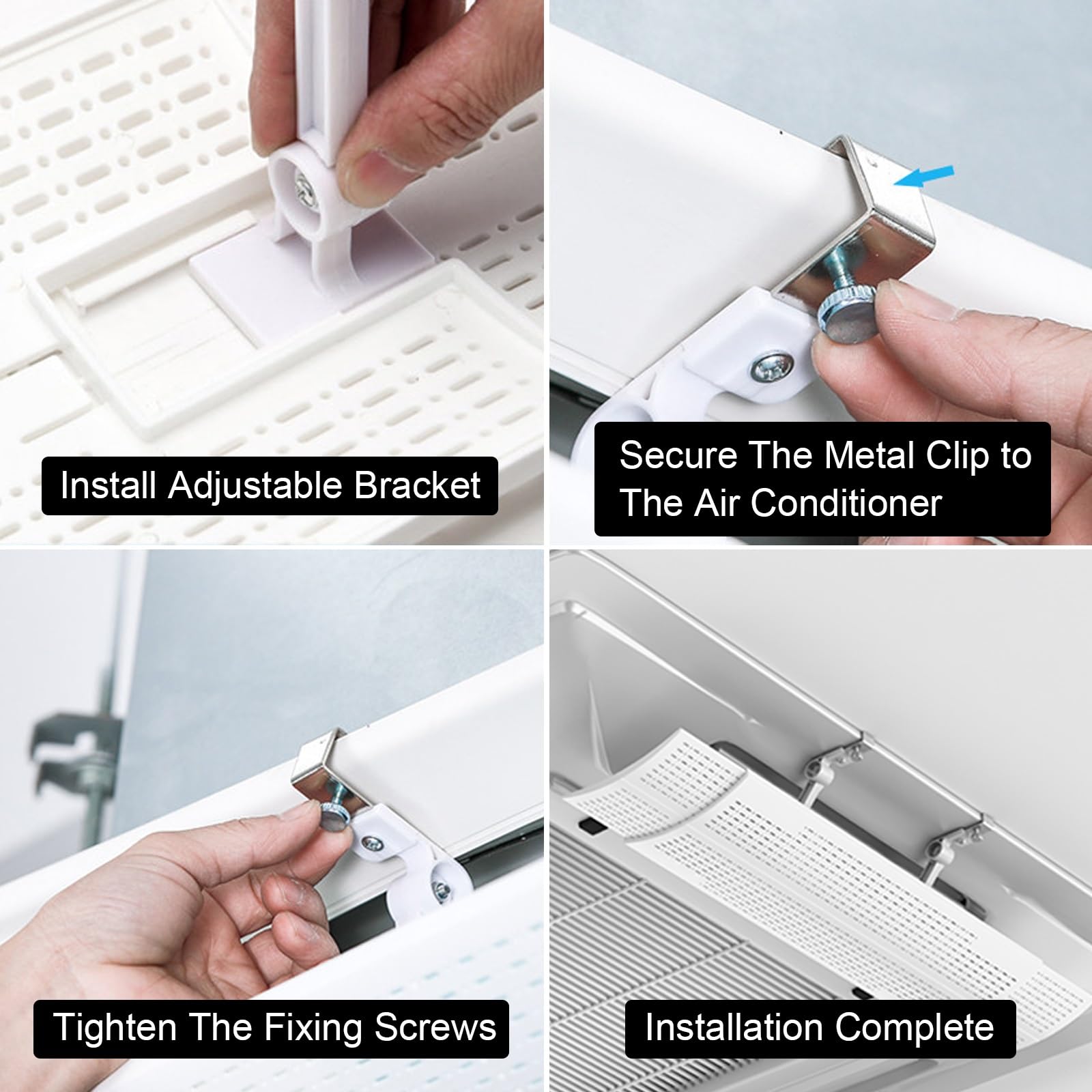 Install Adjustable Bracket

Secure The Metal Clip to The Air Conditioner

Tighten The Fixing Screws

Installation Complete