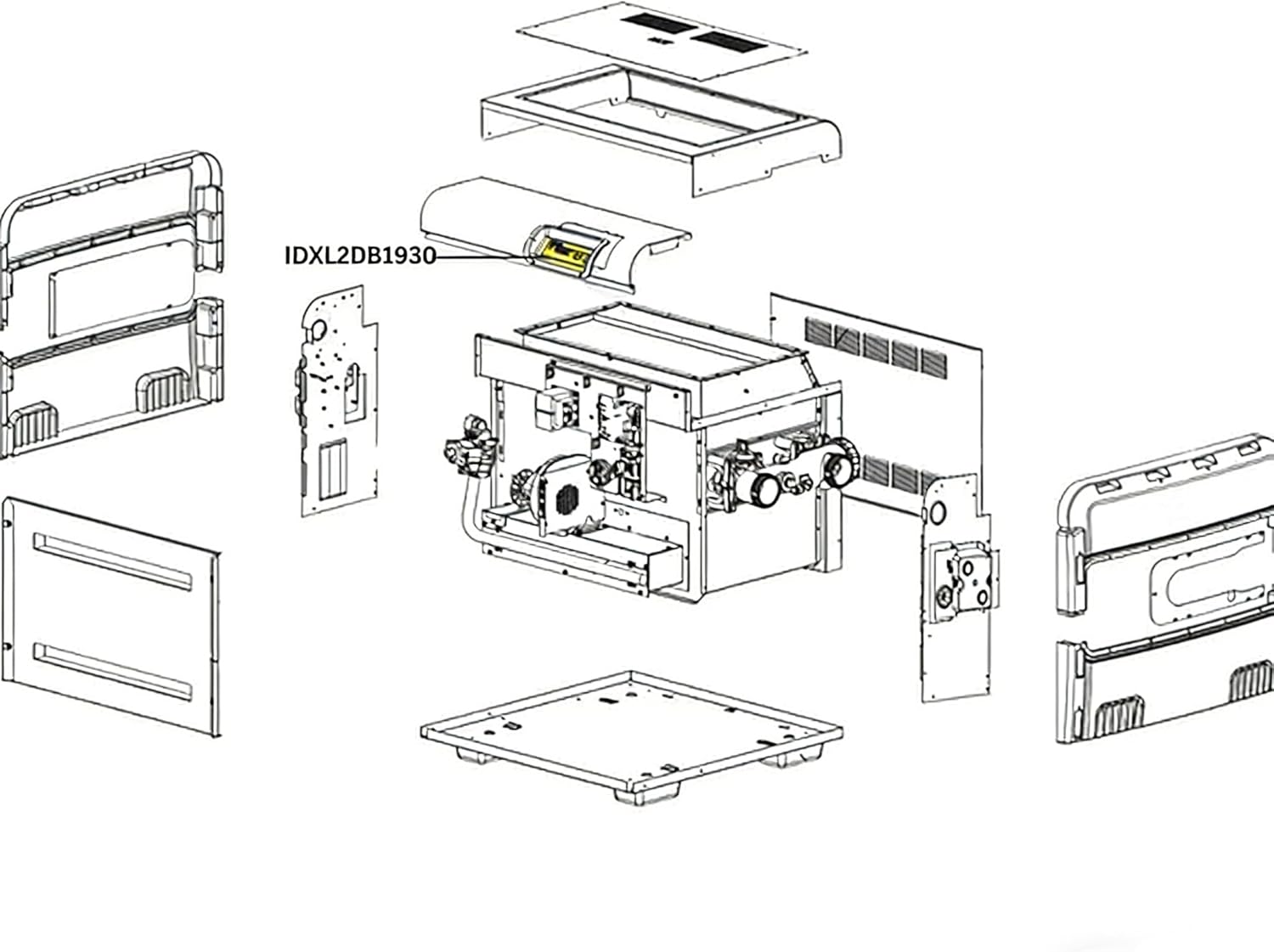 IDXL2DB1930