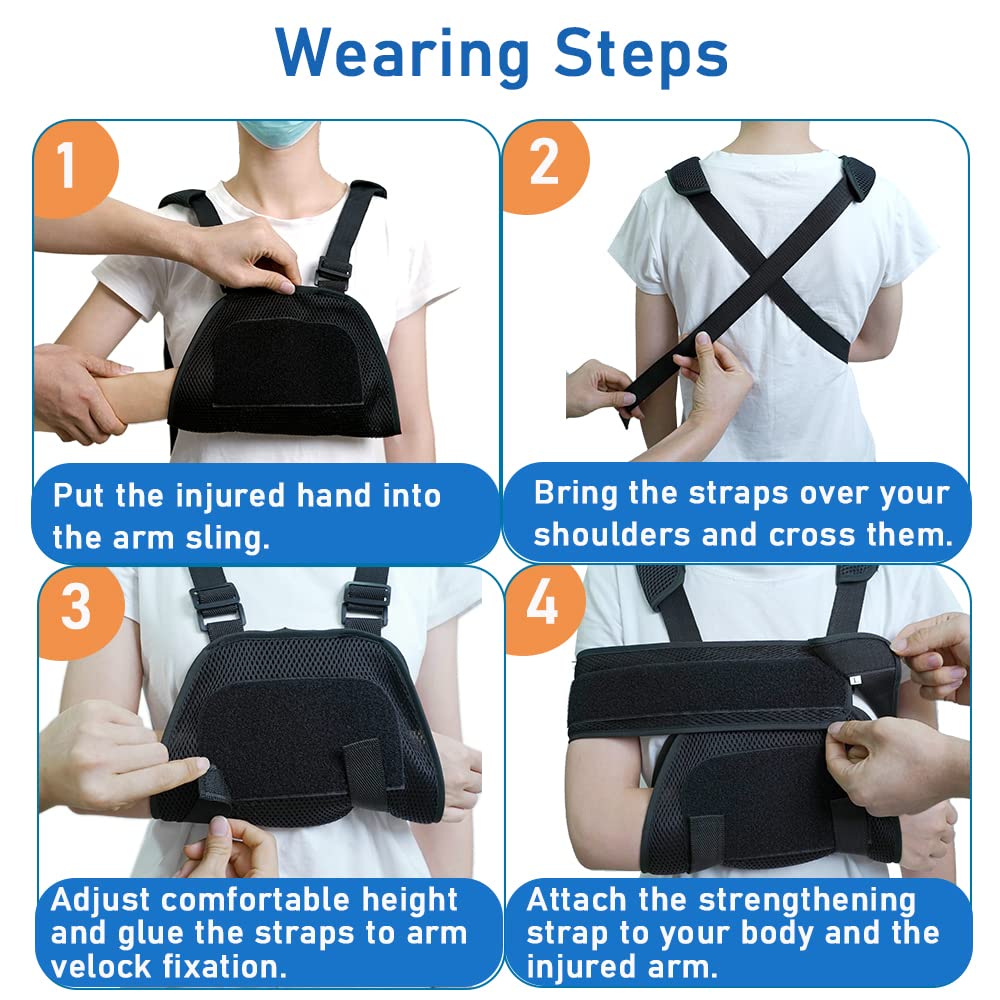 Wearing Steps

1

Put the injured hand into the arm sling.

2

Bring the straps over your shoulders and cross them.

3

Adjust comfortable height and glue the straps to arm velock fixation.

4

Attach the strengthening strap to your body and the injured arm.