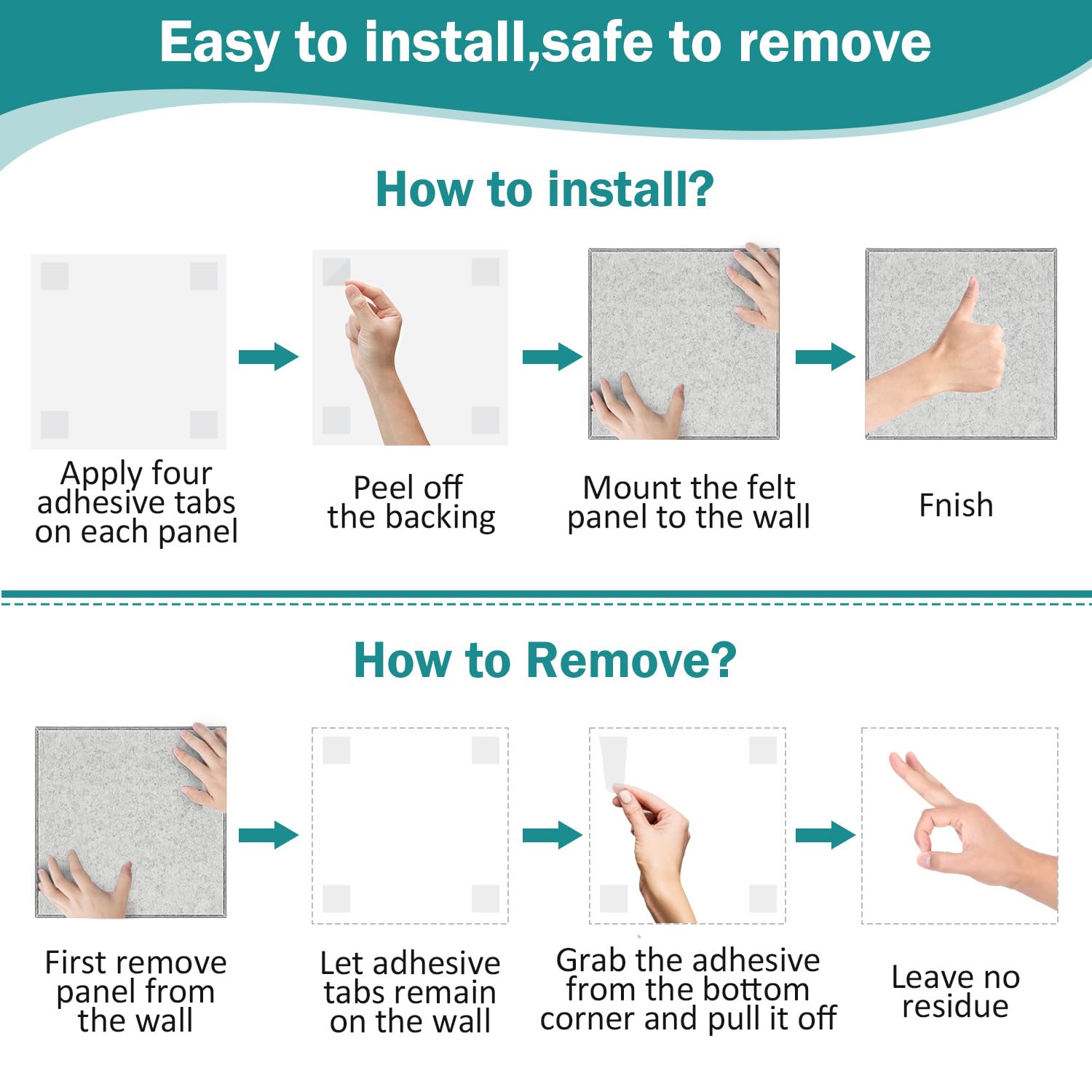 Easy to install,safe to remove

How to install?

Apply four adhesive tabs on each panel

Peel off the backing

Mount the felt panel to the wall

Fnish

How to Remove?

First remove panel from the wall

Let adhesive tabs remain on the wall

Grab the adhesive from the bottom corner and pull it off

Leave no residue