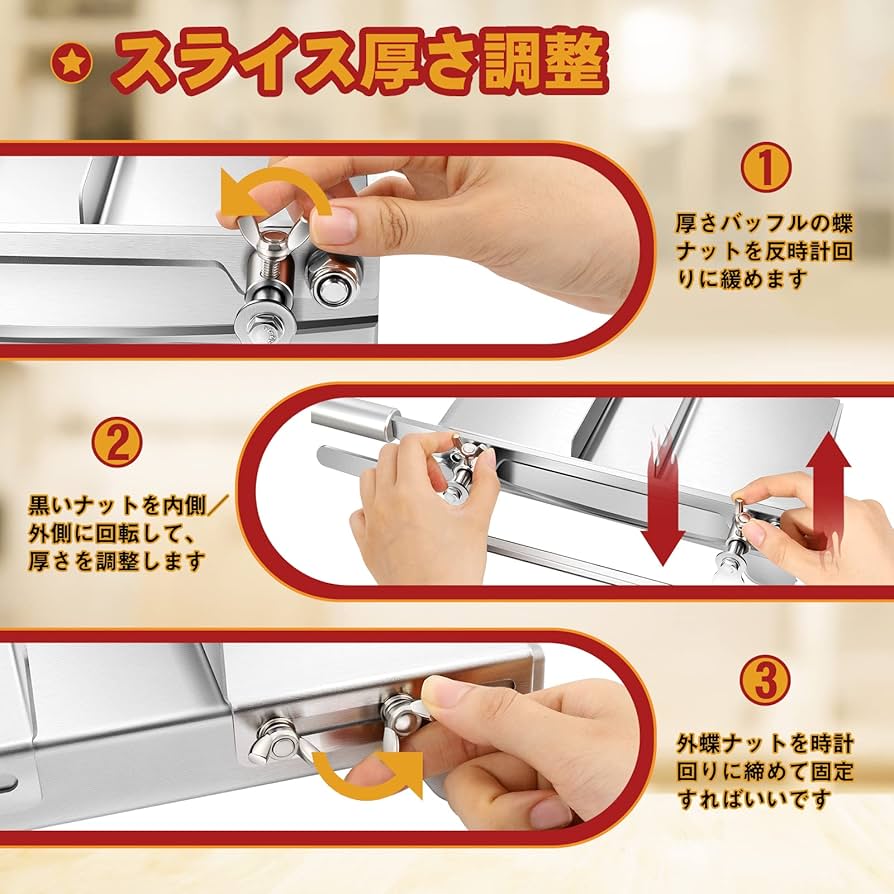 スライス厚さ調整

1

厚さバッフルの蝶ナットを反時計回りに緩めます

2

黒いナットを内側／外側に回転して、厚さを調整します

3

外蝶ナットを時計回りに締めて固定すればいいです