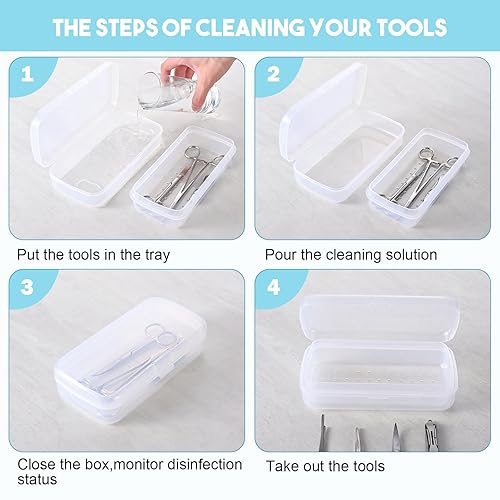 THE STEPS OF CLEANING YOUR TOOLS

1

Put the tools in the tray

2

Pour the cleaning solution

3

Close the box,monitor disinfection status

4

Take out the tools