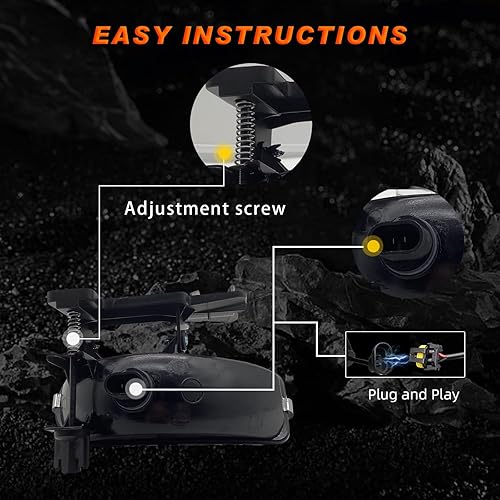 EASY INSTRUCTIONS

Adjustment screw

Plug and Play