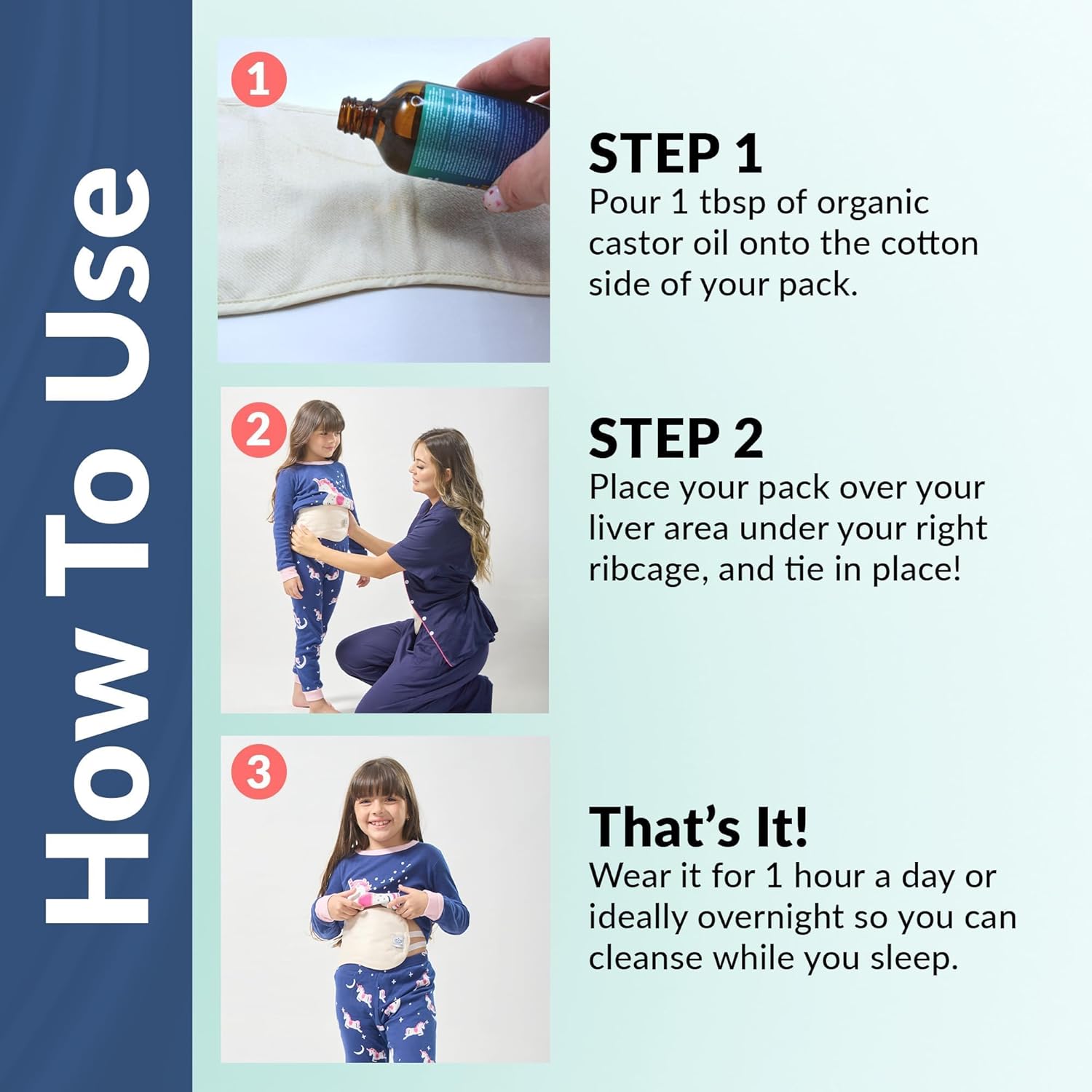 How To Use

1

STEP 1
Pour 1 tbsp of organic castor oil onto the cotton side of your pack.

2

STEP 2
Place your pack over your liver area under your right ribcage, and tie in place!

3

That's It!
Wear it for 1 hour a day or ideally overnight so you can cleanse while you sleep.