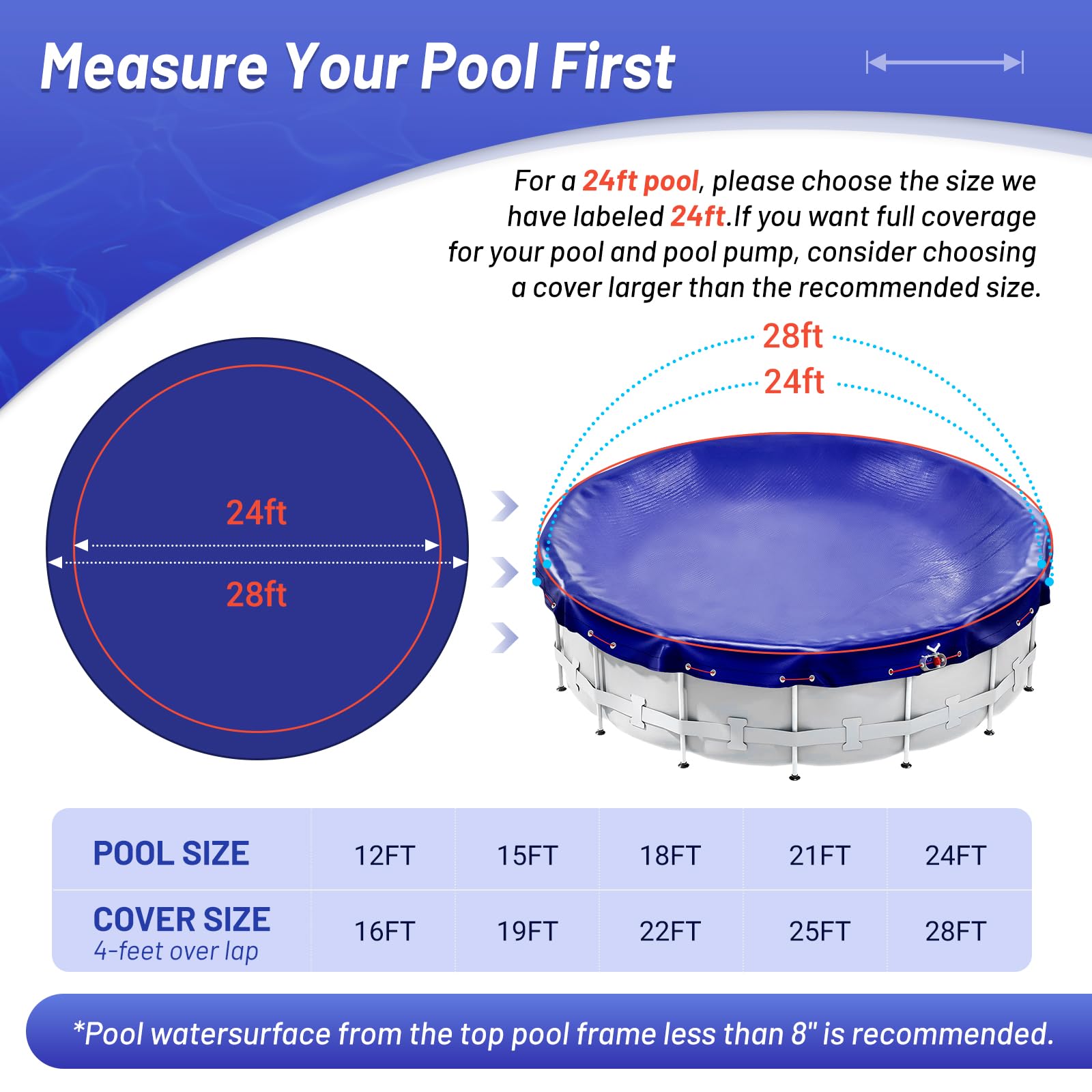 Measure Your Pool First

For a 24ft pool, please choose the size we have labeled 24ft.If you want full coverage for your pool and pool pump, consider choosing a cover larger than the recommended size.

24ft

28ft

28ft

24ft

| POOL SIZE | 12FT | 15FT | 18FT | 21FT | 24FT |
|---|---|---|---|---|---|
| COVER SIZE 4-feet over lap | 16FT | 19FT | 22FT | 25FT | 28FT |

*Pool watersurface from the top pool frame less than 8" is recommended.