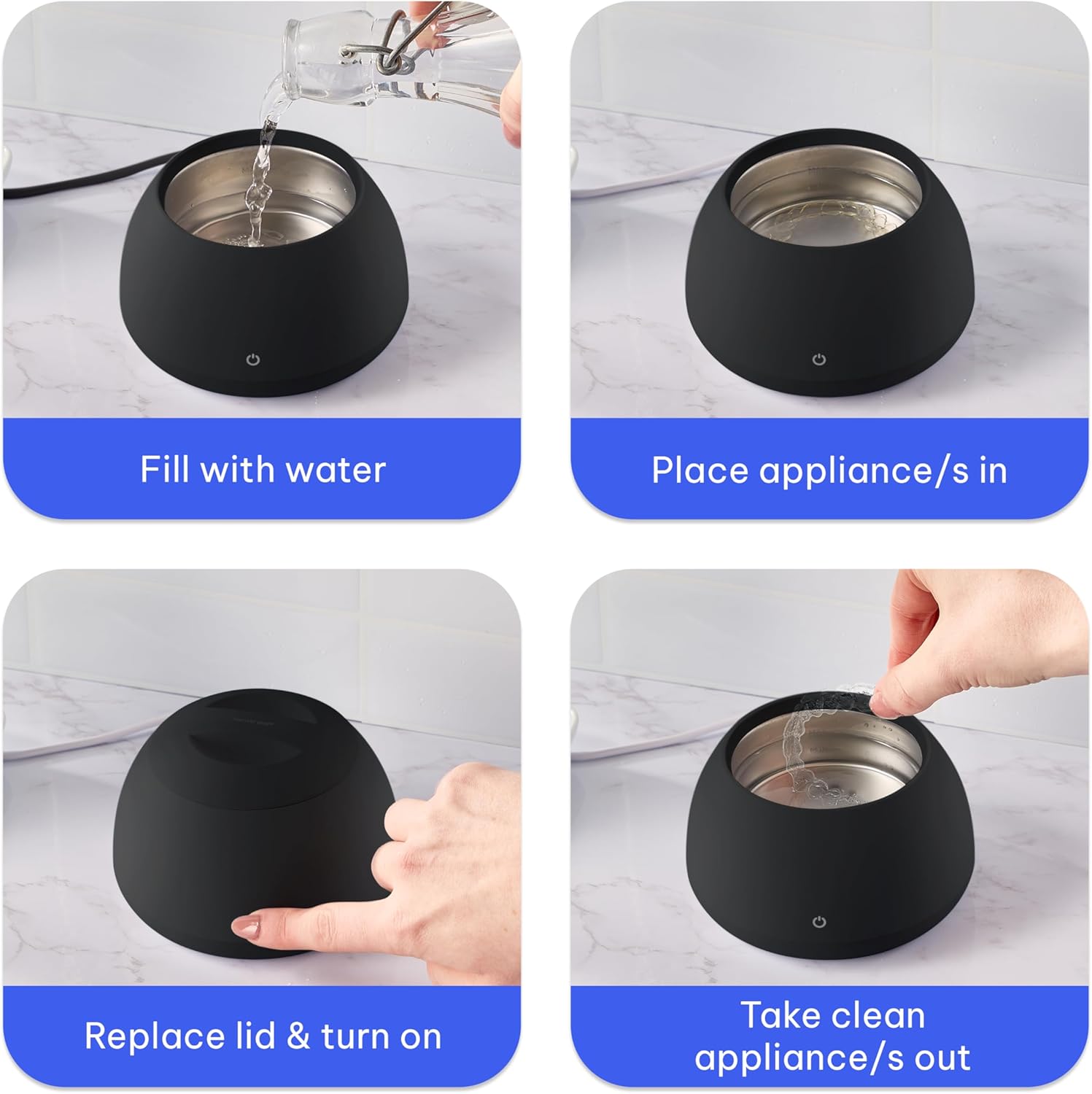 Fill with water

Place appliance/s in

Replace lid & turn on

Take clean appliance/s out