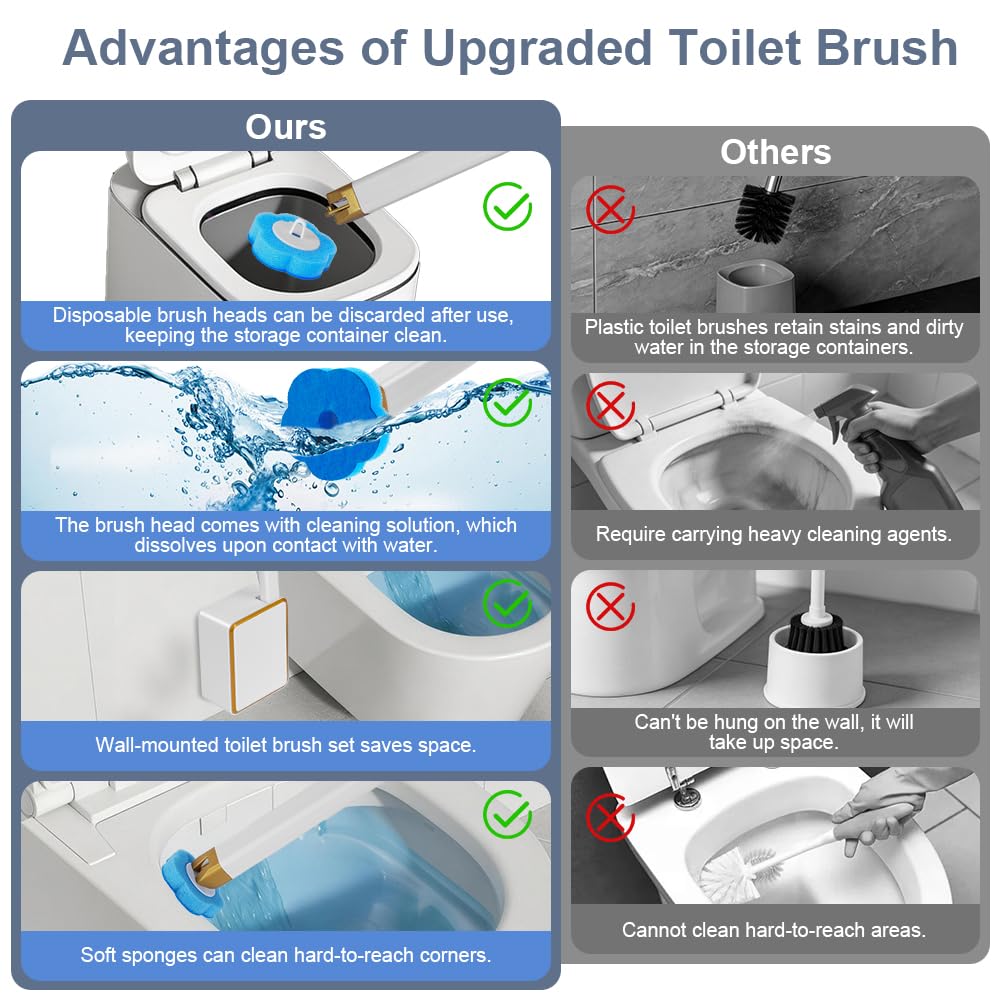 Advantages of Upgraded Toilet Brush

Ours

Disposable brush heads can be discarded after use, keeping the storage container clean.

The brush head comes with cleaning solution, which dissolves upon contact with water.

Wall-mounted toilet brush set saves space.

Soft sponges can clean hard-to-reach corners.

Others

Plastic toilet brushes retain stains and dirty water in the storage containers.

Require carrying heavy cleaning agents.

Can't be hung on the wall, it will take up space.

Cannot clean hard-to-reach areas.