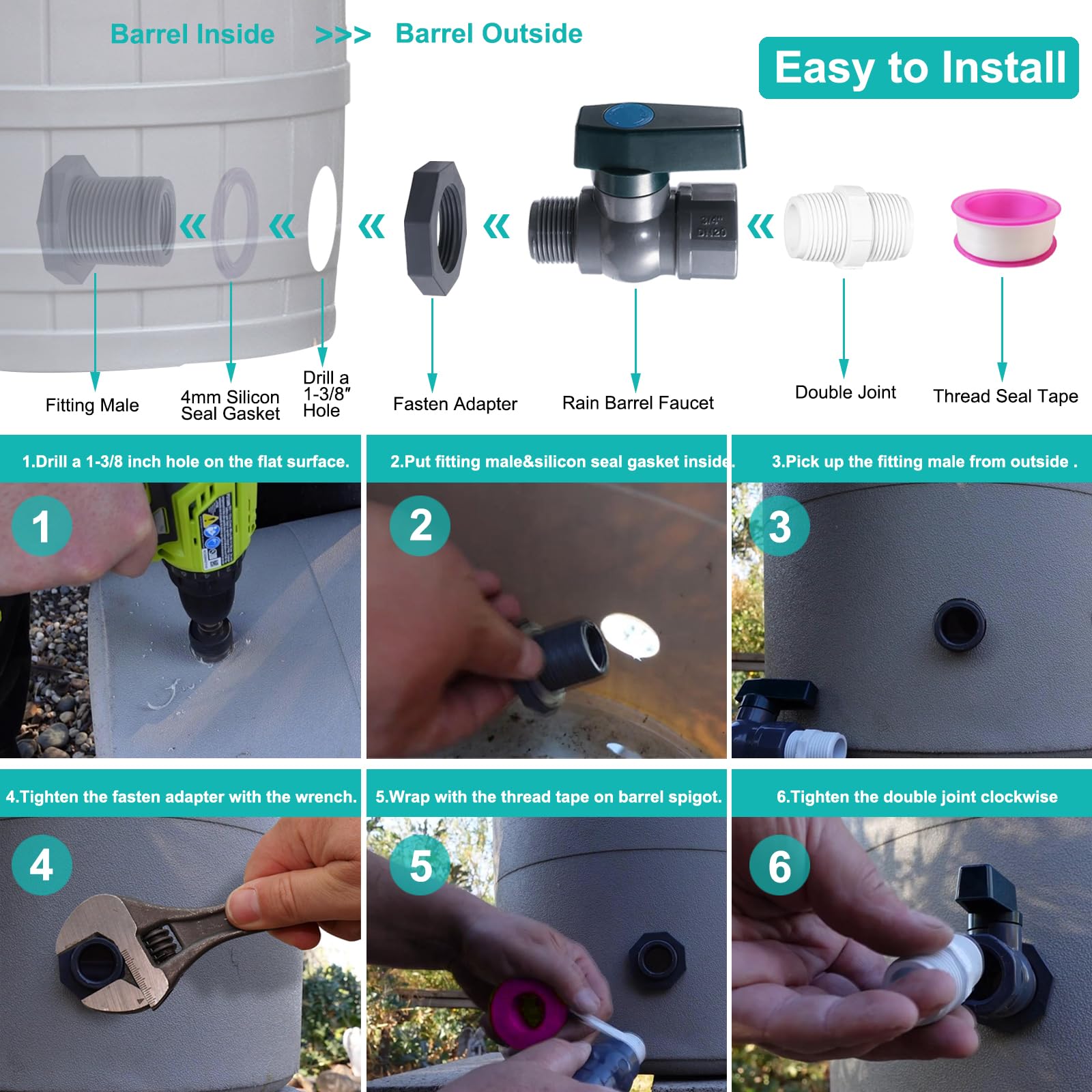 Barrel Inside >>> Barrel Outside

Easy to Install

3/4"
DN20

Fitting Male

4mm Silicon Seal Gasket

Drill a 1-3/8″ Hole

Fasten Adapter

Rain Barrel Faucet

Double Joint

Thread Seal Tape

1.Drill a 1-3/8 inch hole on the flat surface.

1

2.Put fitting male&silicon seal gasket inside.

2

3.Pick up the fitting male from outside .

3

4.Tighten the fasten adapter with the wrench.

4

5.Wrap with the thread tape on barrel spigot.

5

6.Tighten the double joint clockwise

6