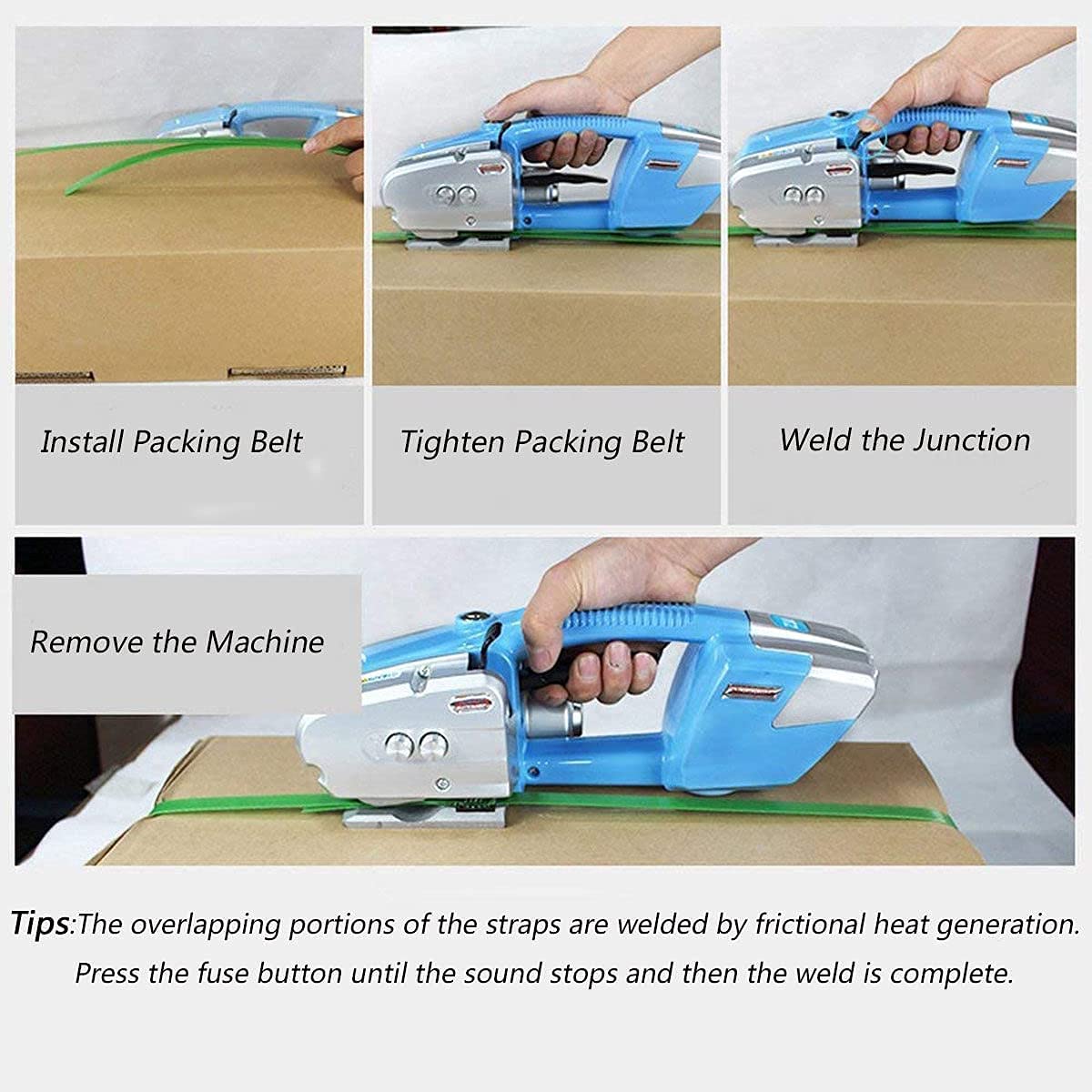 Install Packing Belt

Tighten Packing Belt

Weld the Junction

Remove the Machine

Tips:The overlapping portions of the straps are welded by frictional heat generation. Press the fuse button until the sound stops and then the weld is complete.