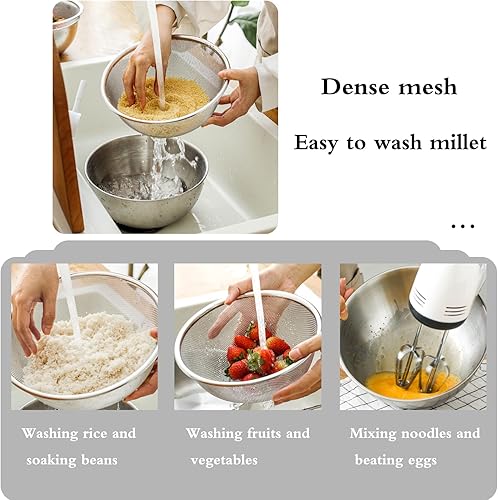 Dense mesh

Easy to wash millet

...

Washing rice and soaking beans

Washing fruits and vegetables

Mixing noodles and beating eggs